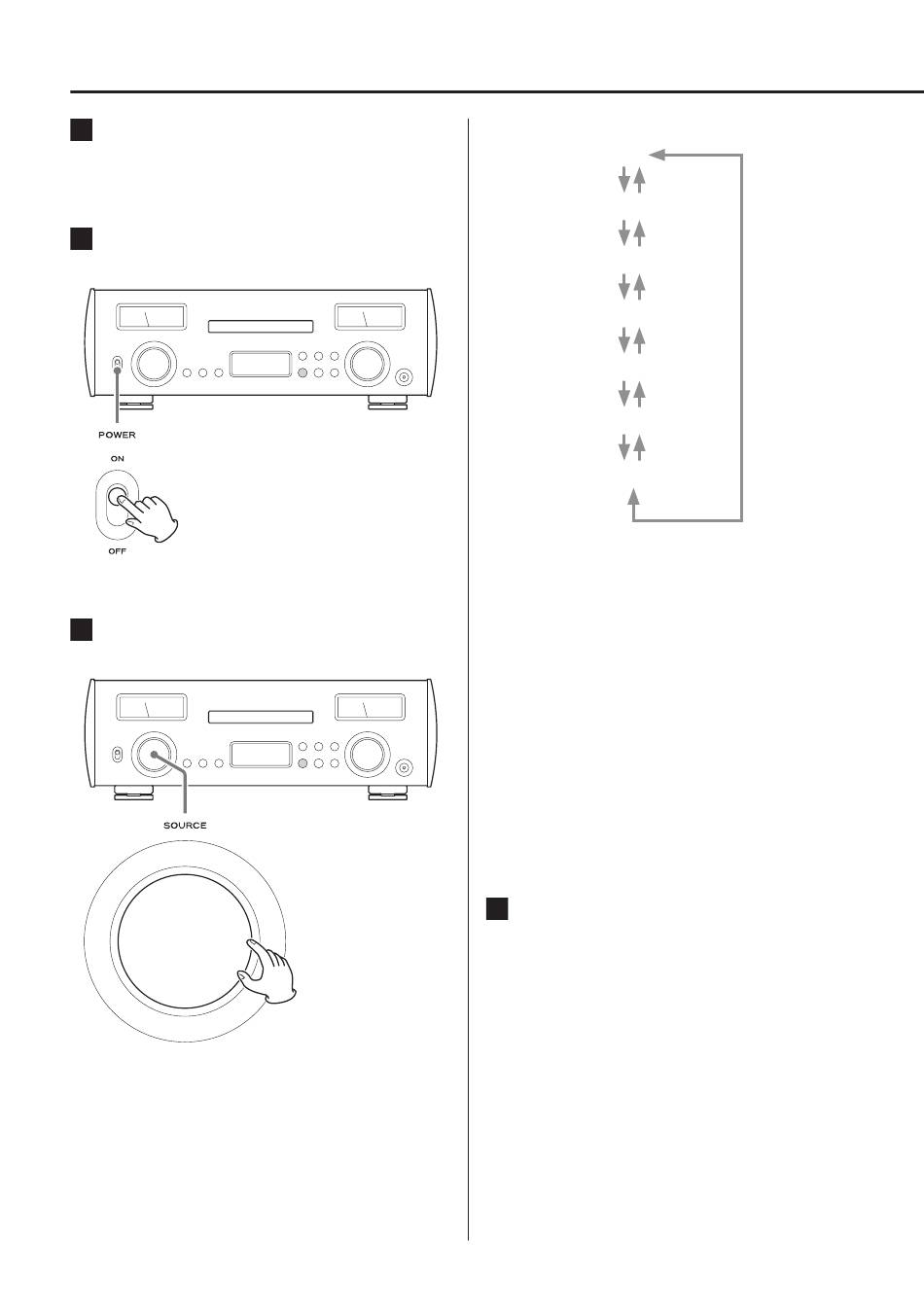 POWER

ON

OFF

SOURCE