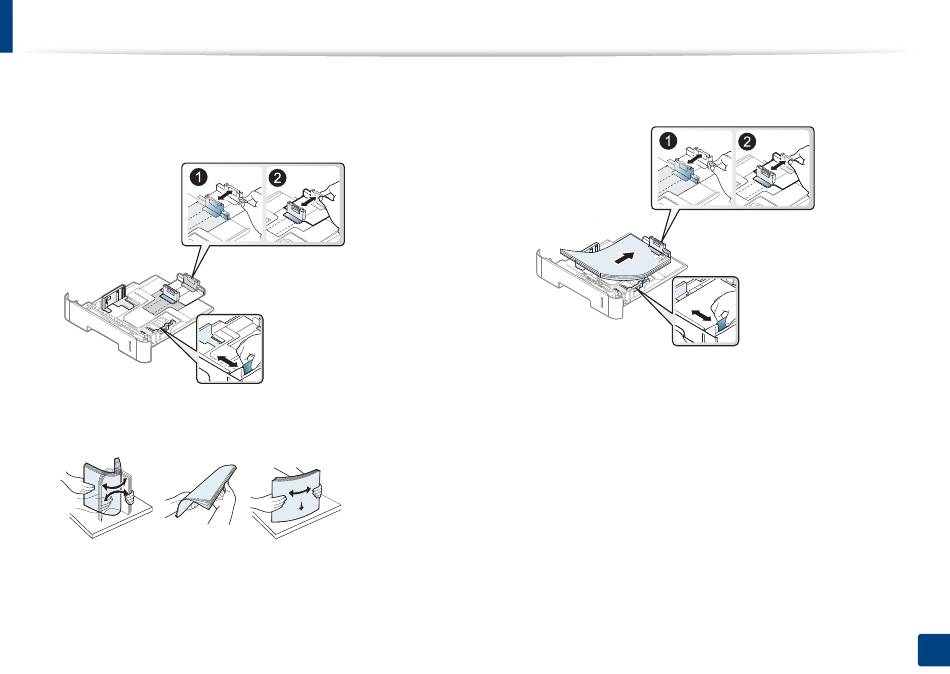 1 2

1 2