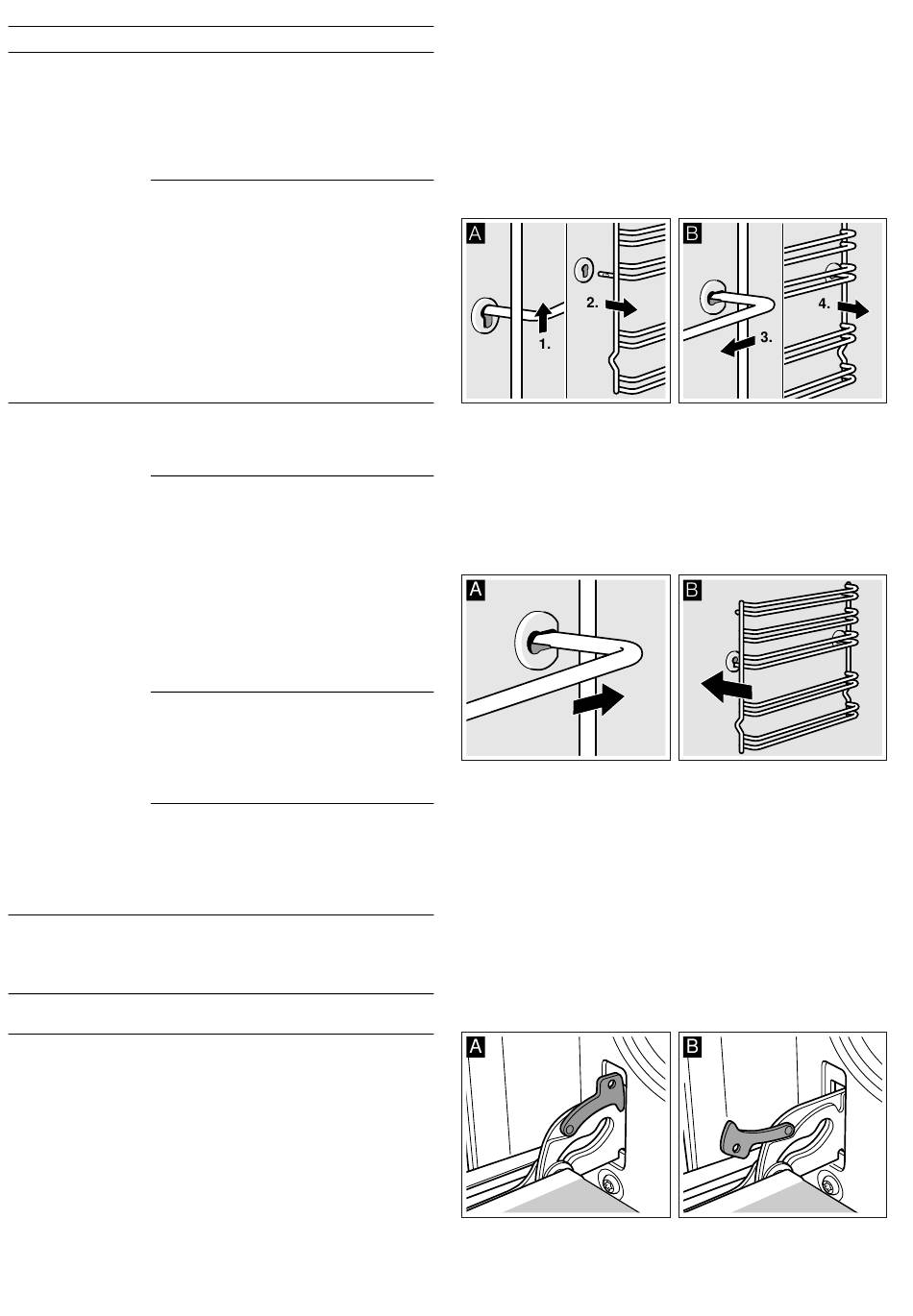 A

1.

2.

B

3.

4.

A

B

A

B