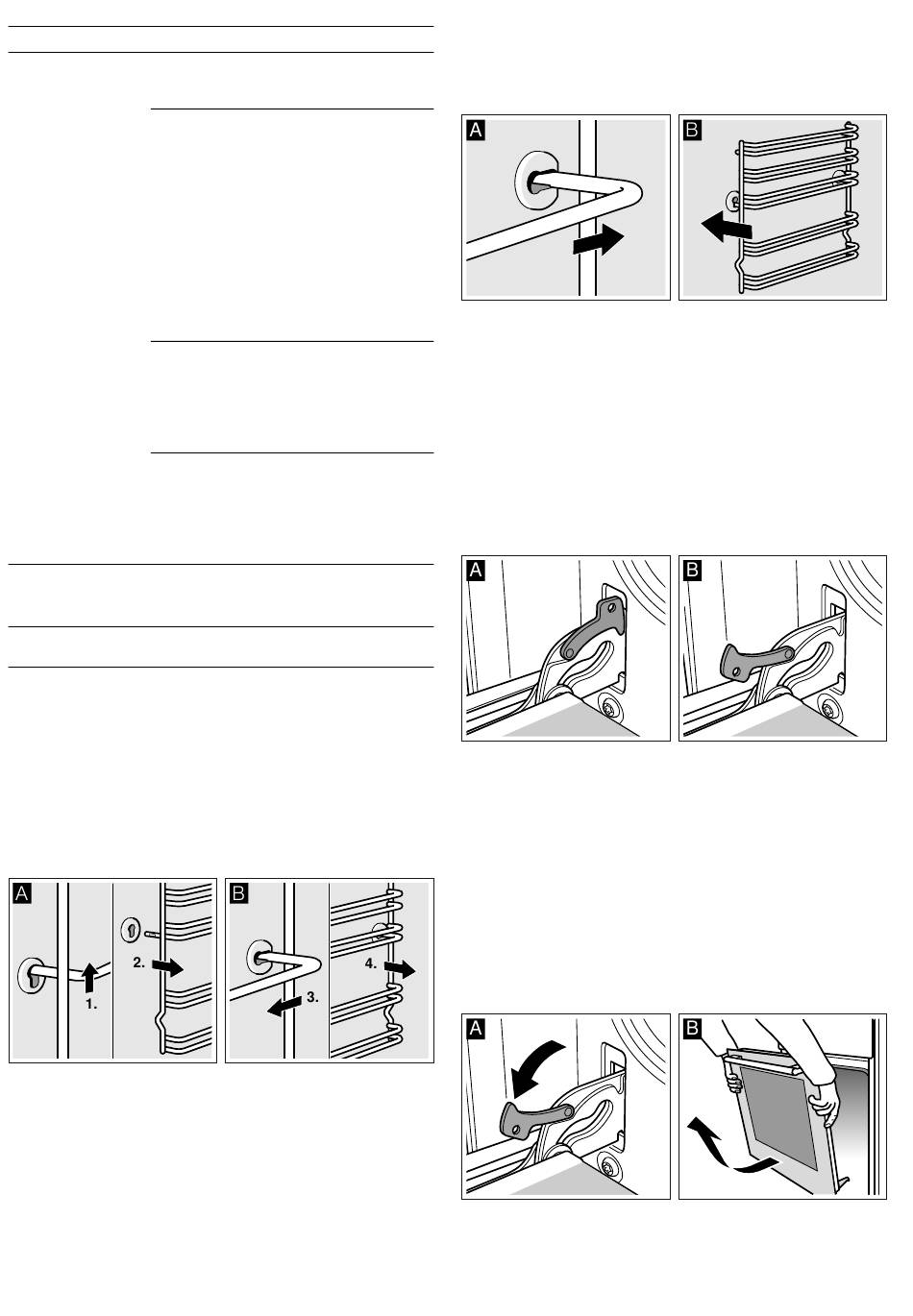 A

B

A

B

A

1.

2.

B

3.

4.

A

B