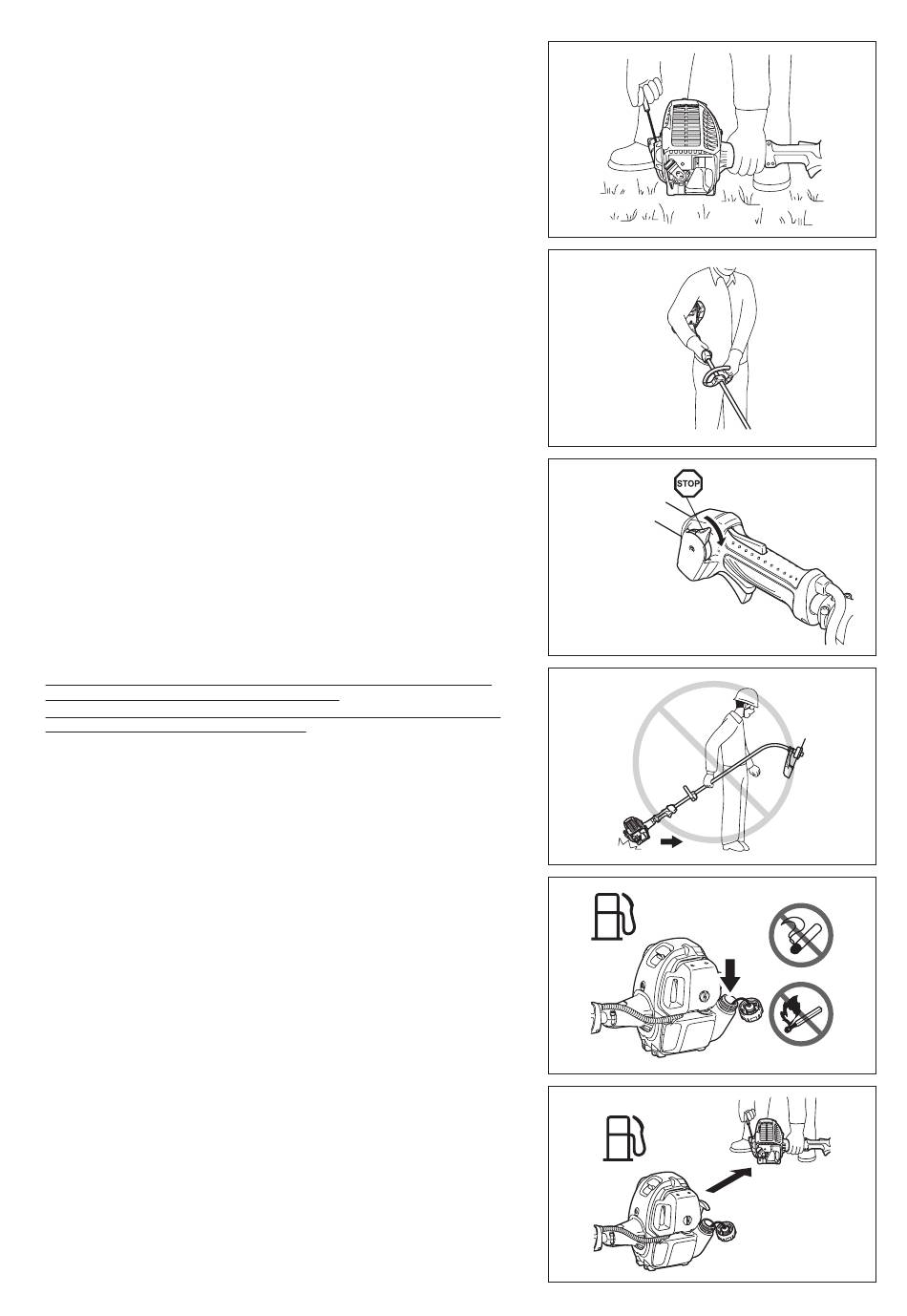 STOP