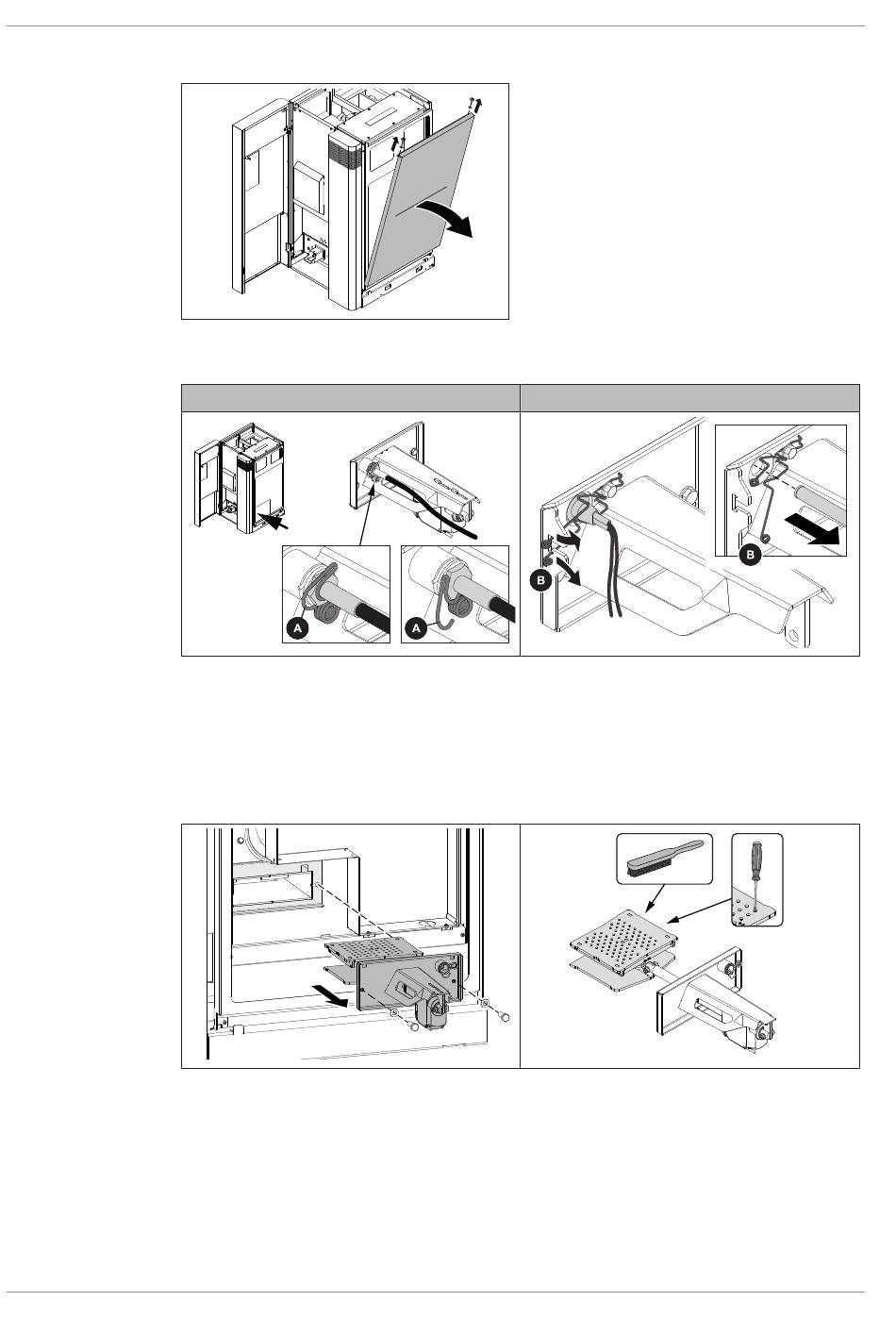 A

A

B

B