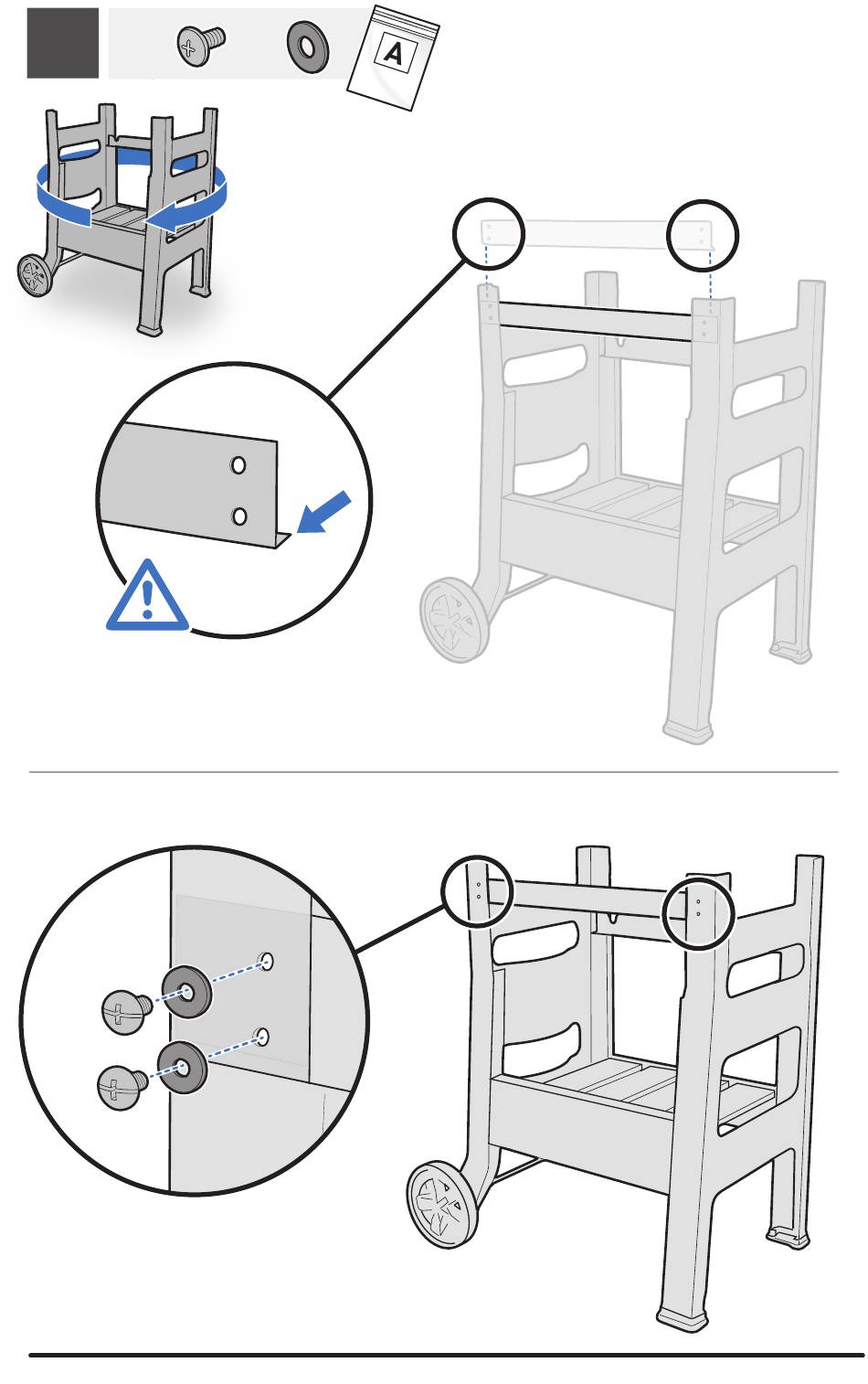 A