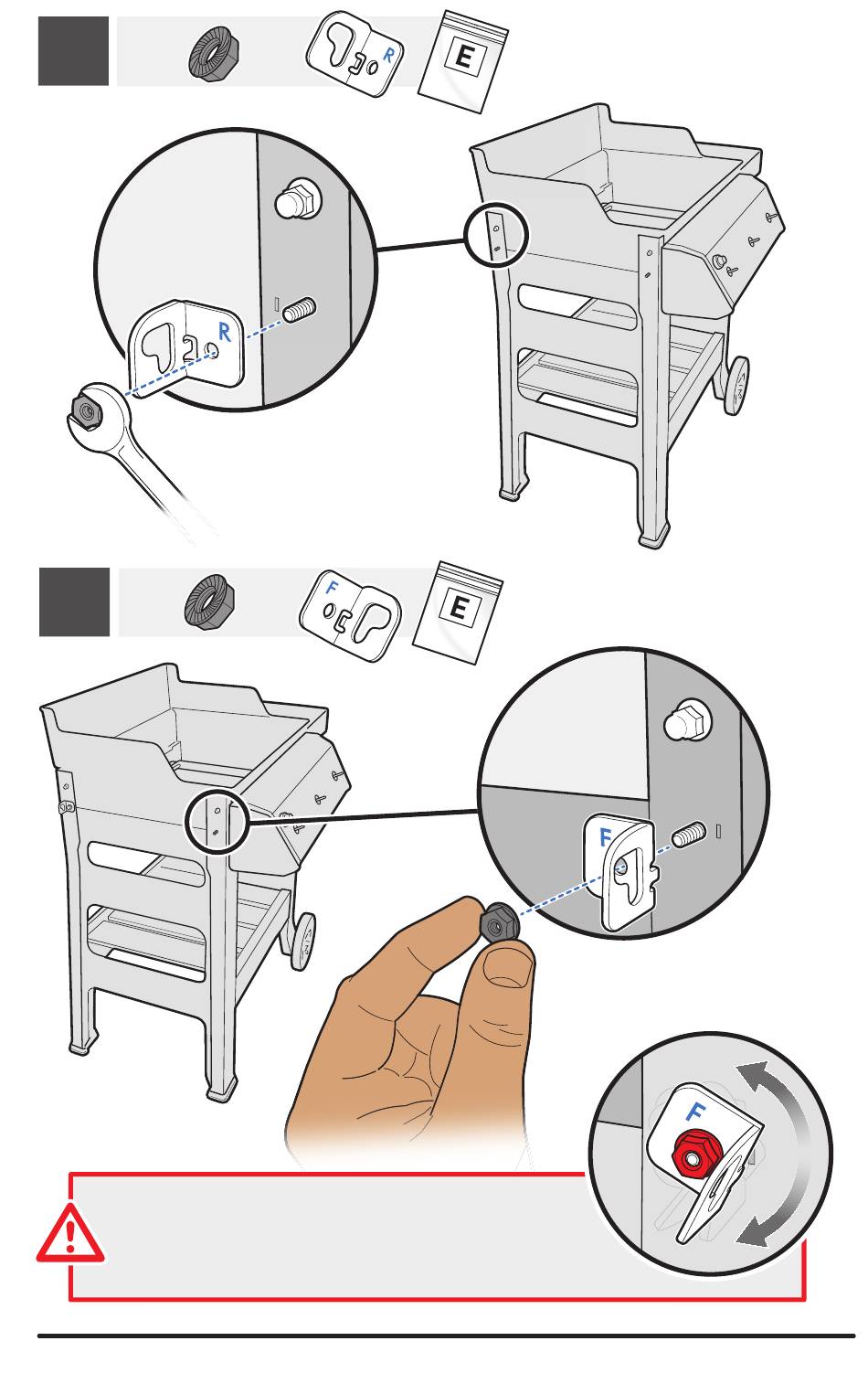 R
E
R
F
E
F
F