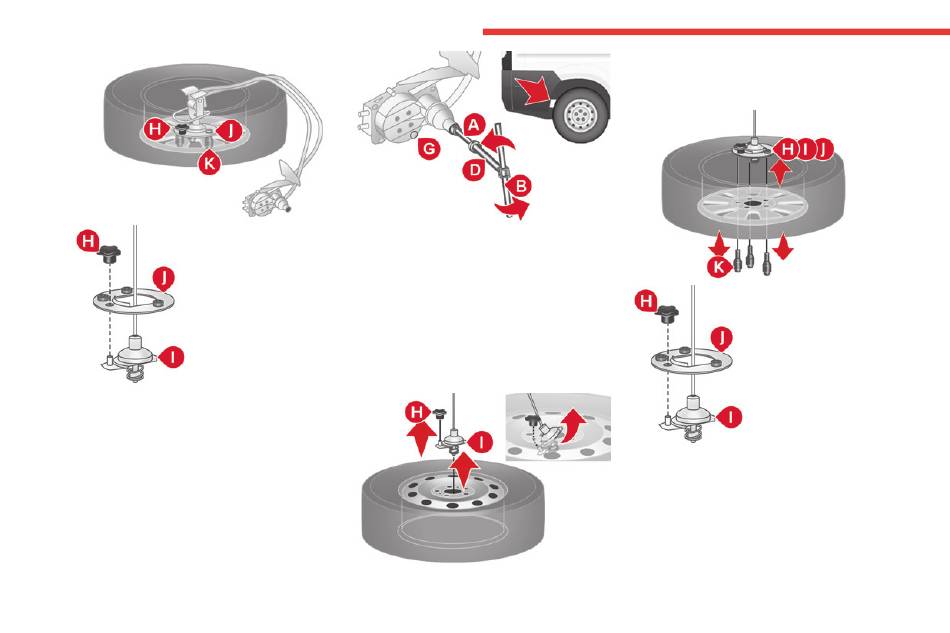 H
J
K

H
J
I

A
G
D
B

H
I

H I J
K

H
J
I