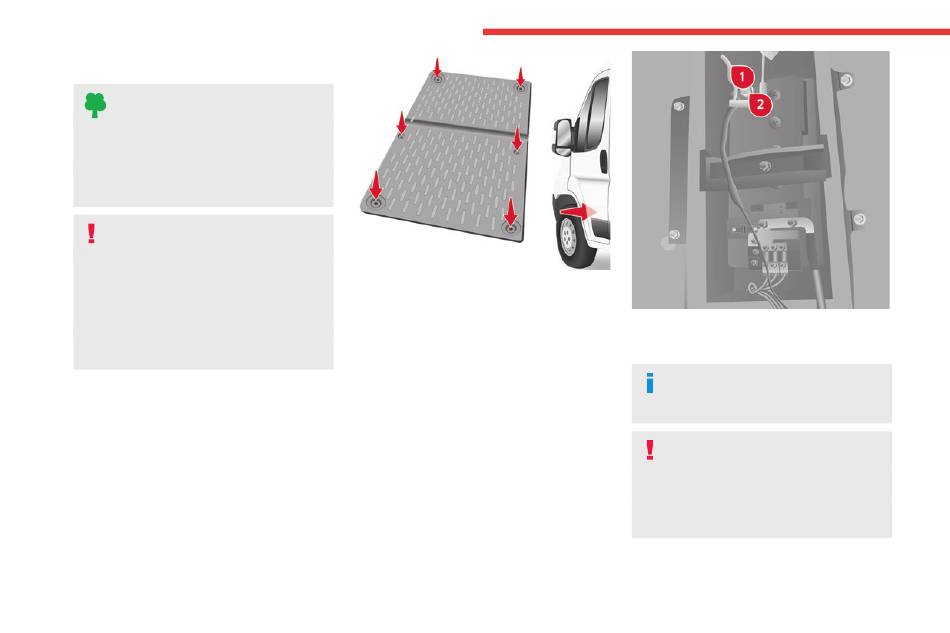 1
2