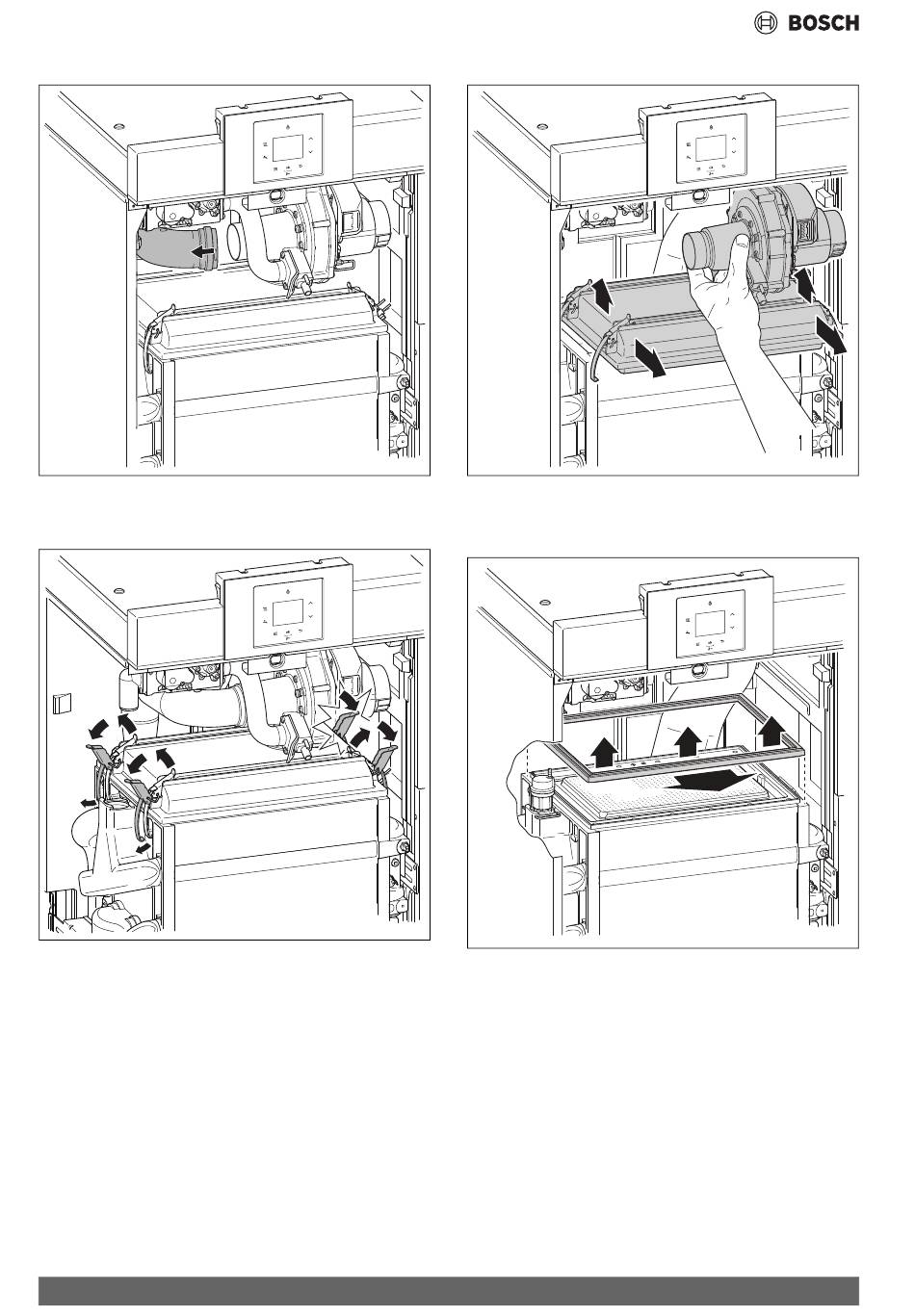 BOSCH