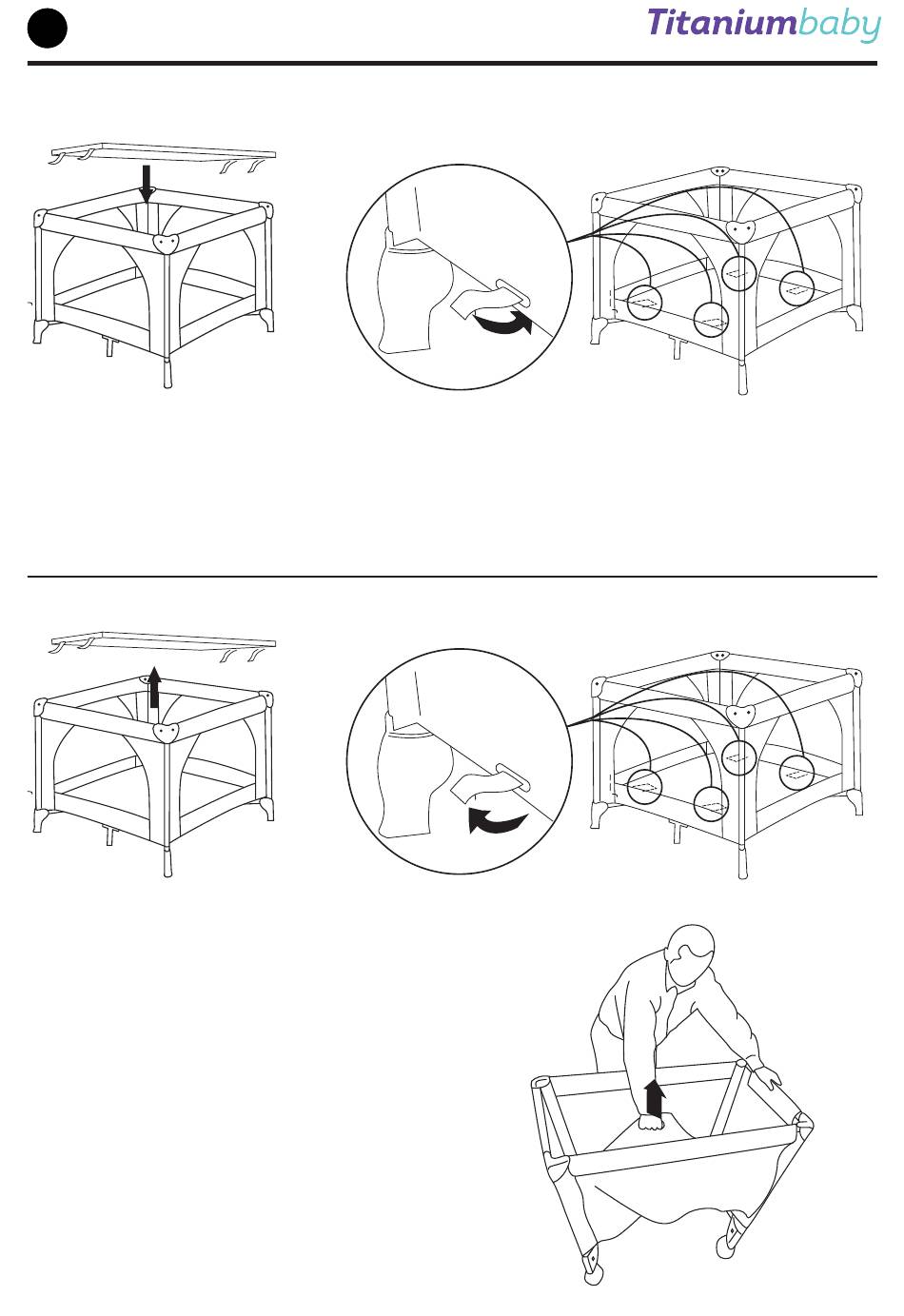 Titaniumbaby