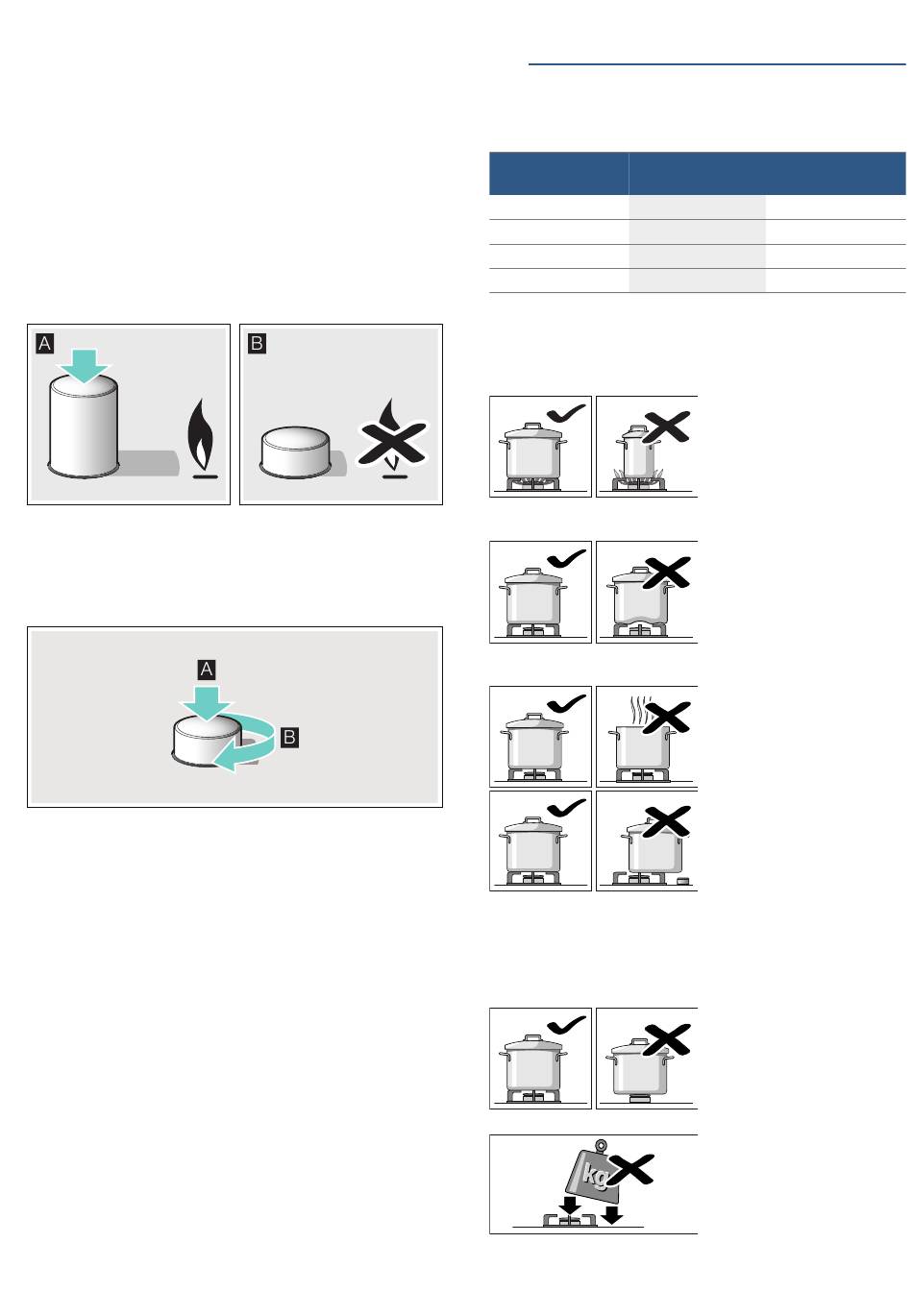 A

B

A

B

kg