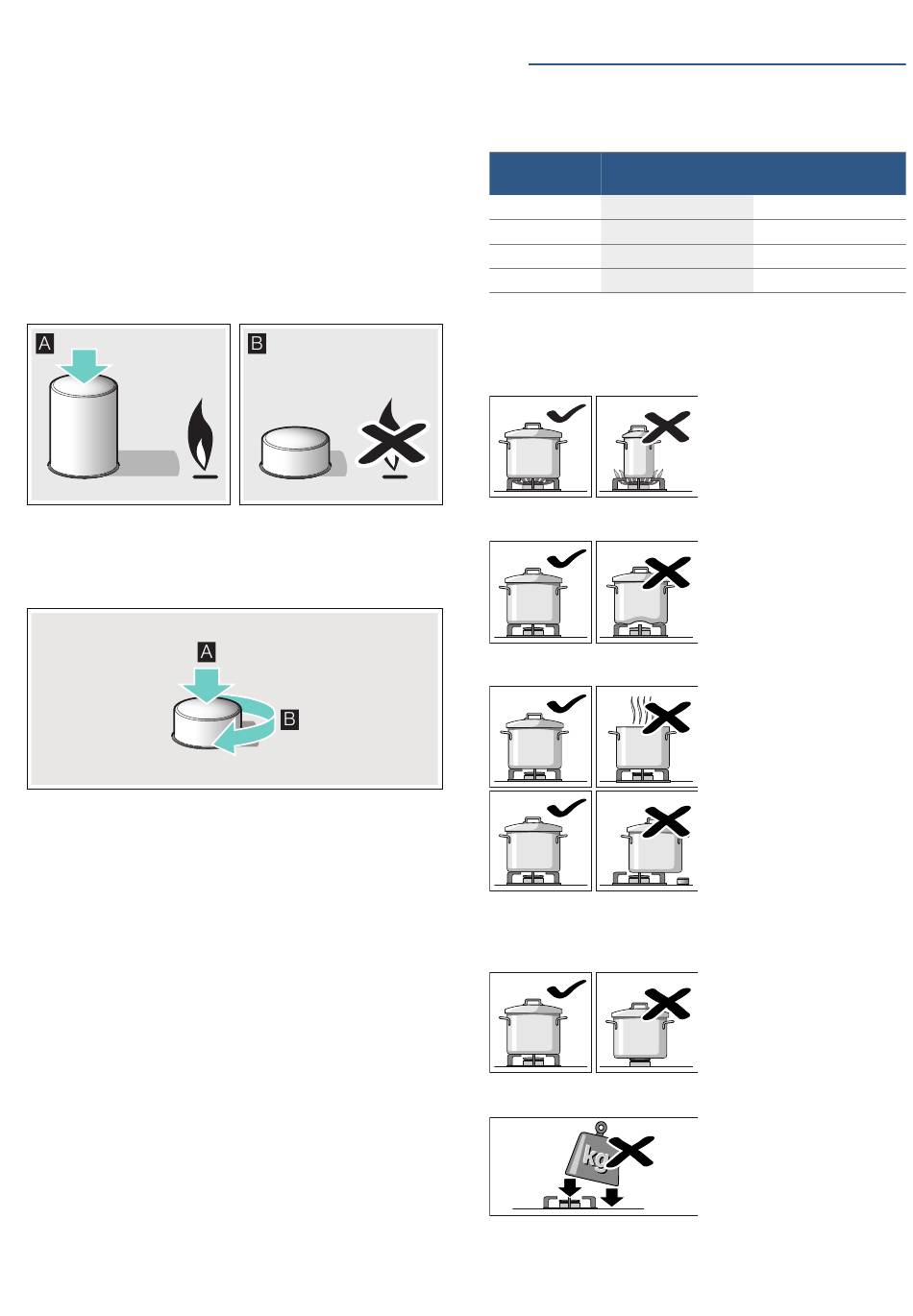 A

B

A

B

kg