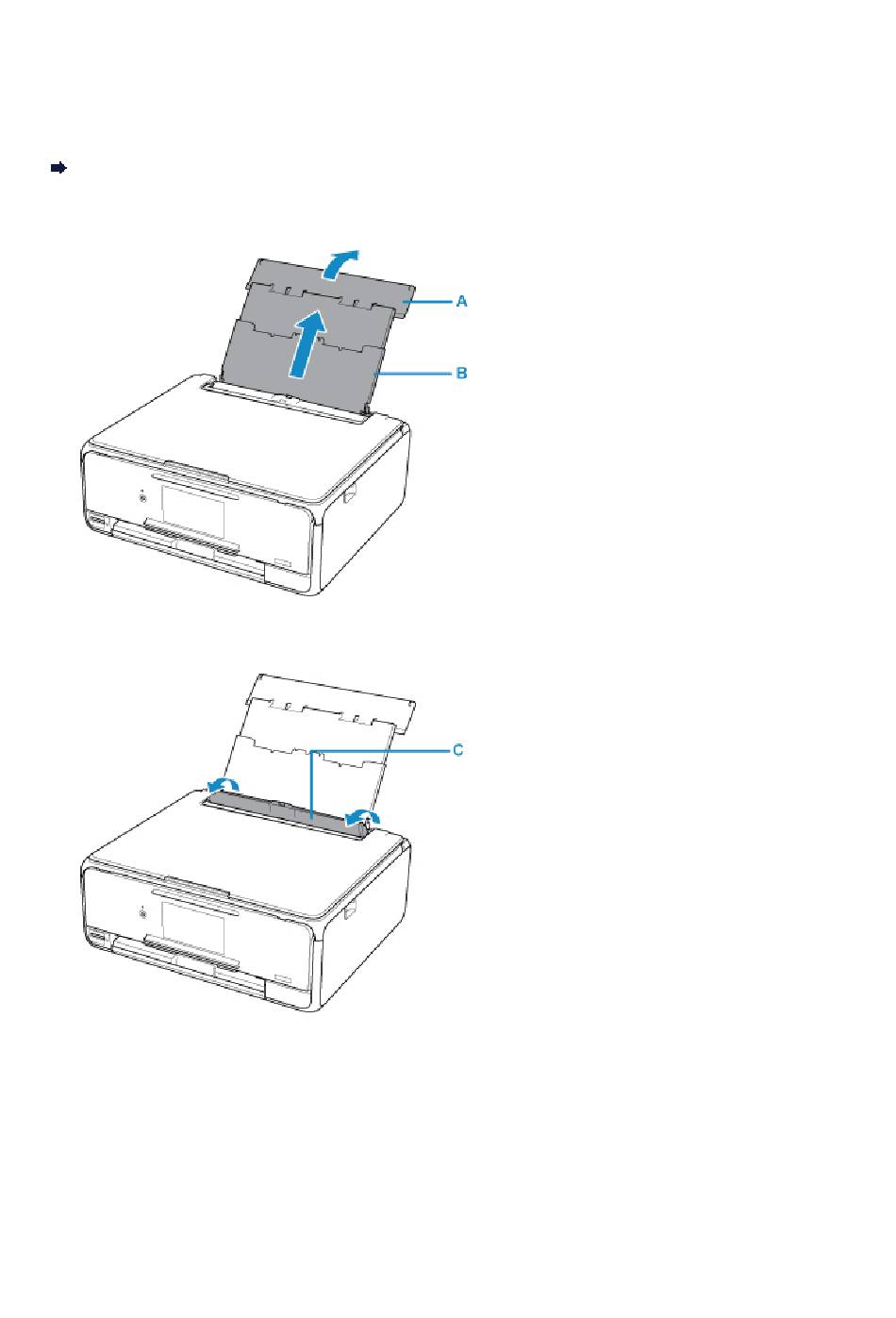 A

B

C