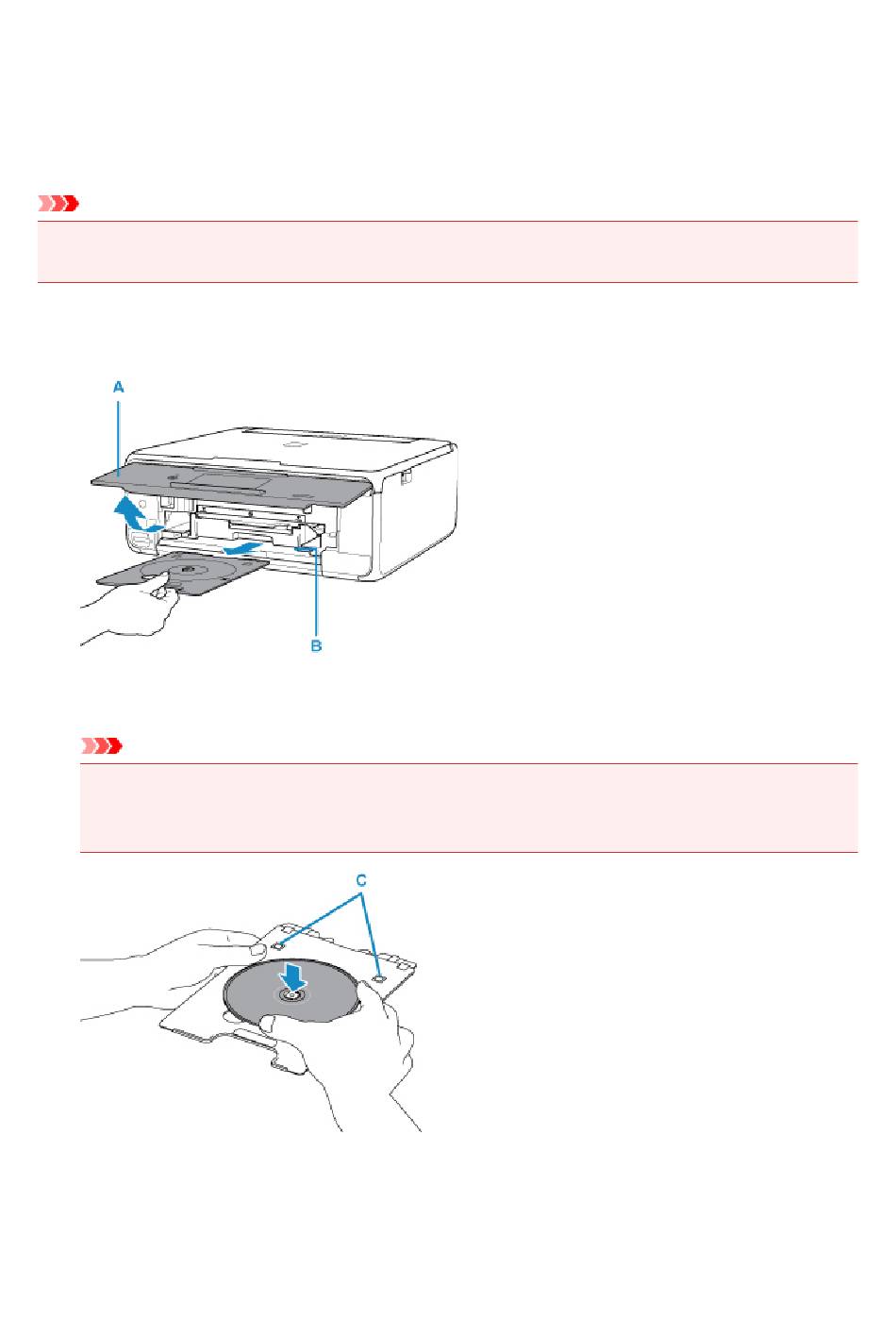 A

B

C