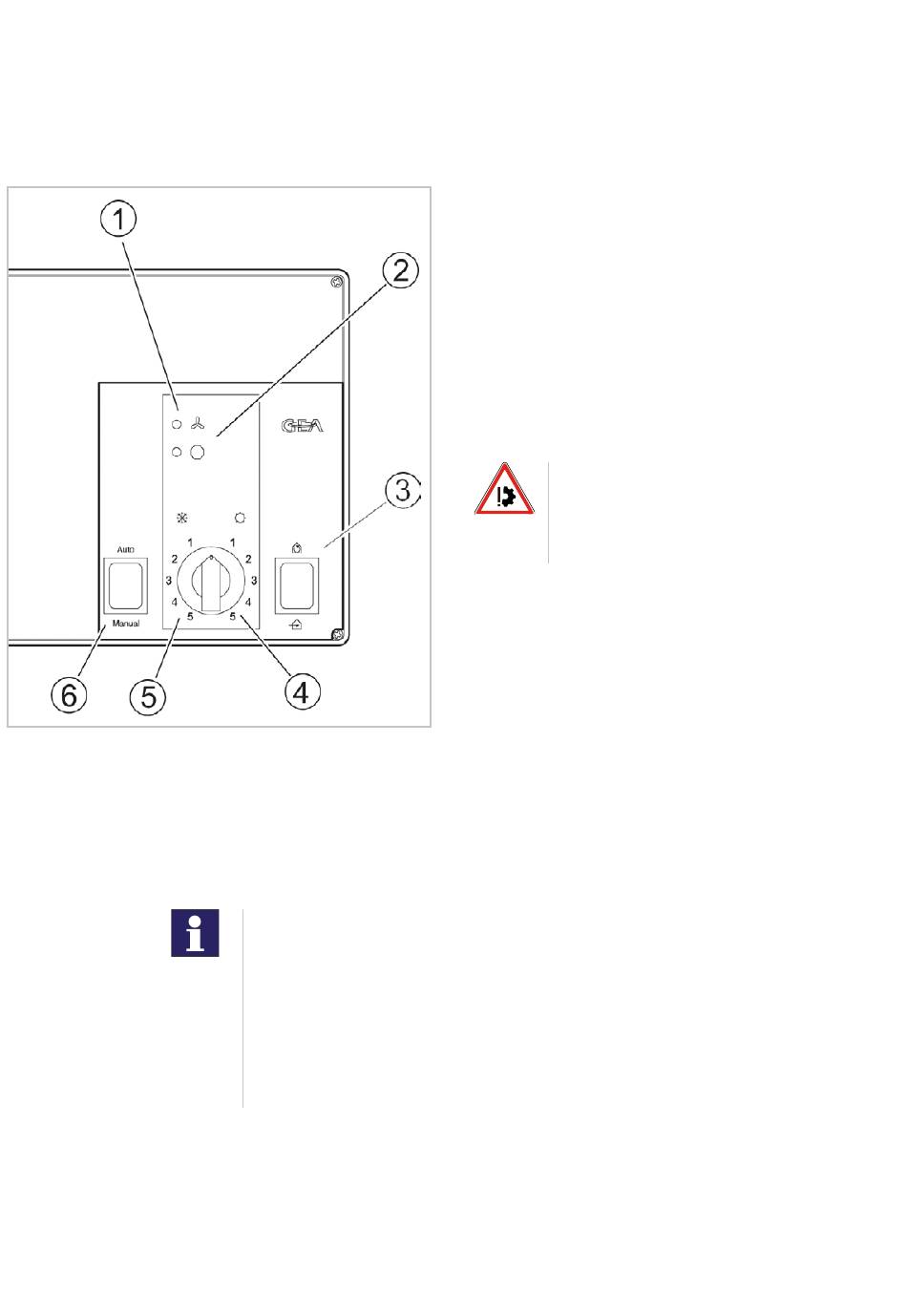 1
2
GEA
3
Auto
Manual
1
2
3
4
5
1
2
3
4
5
6
5
4