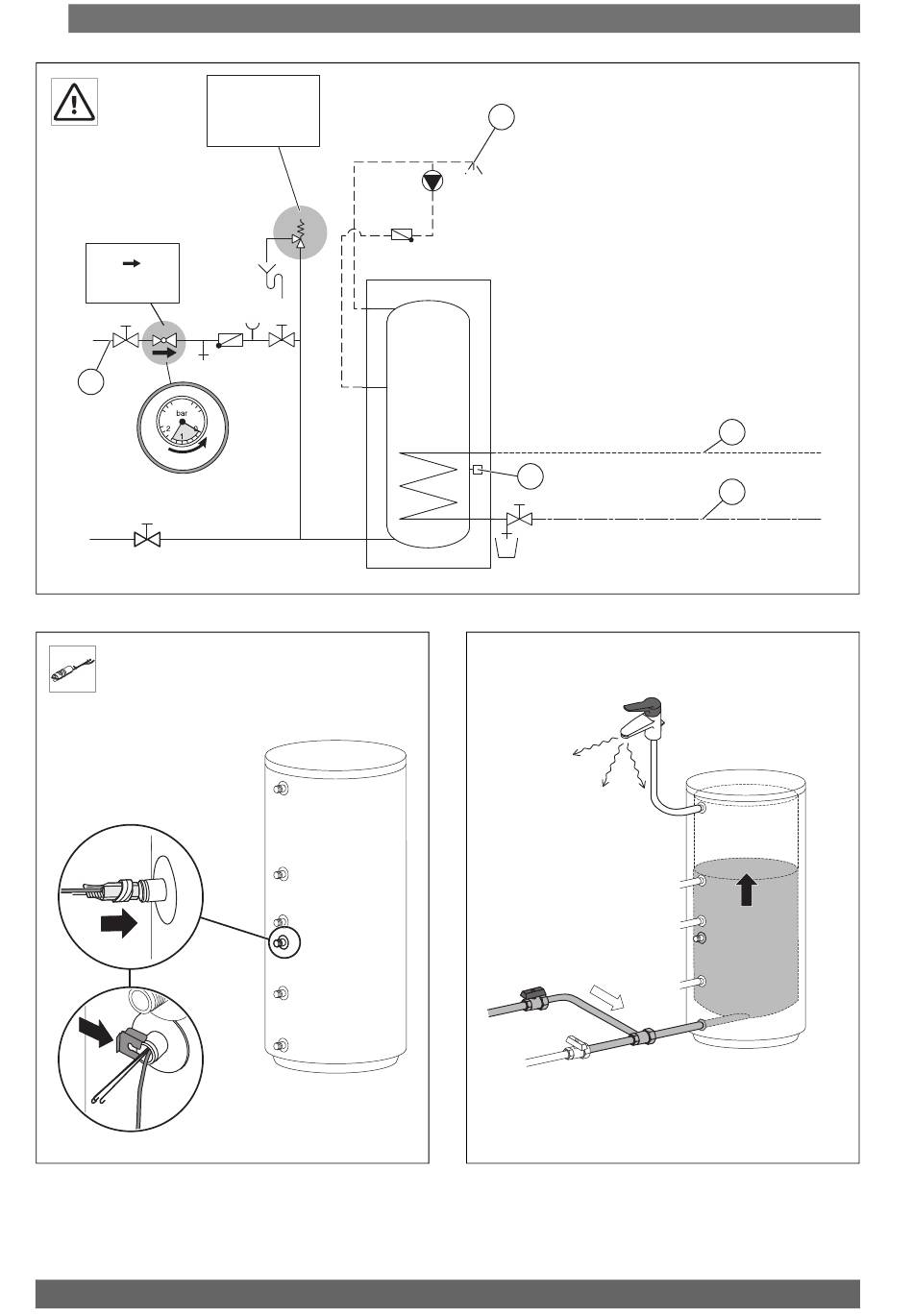 bar

2

1

0