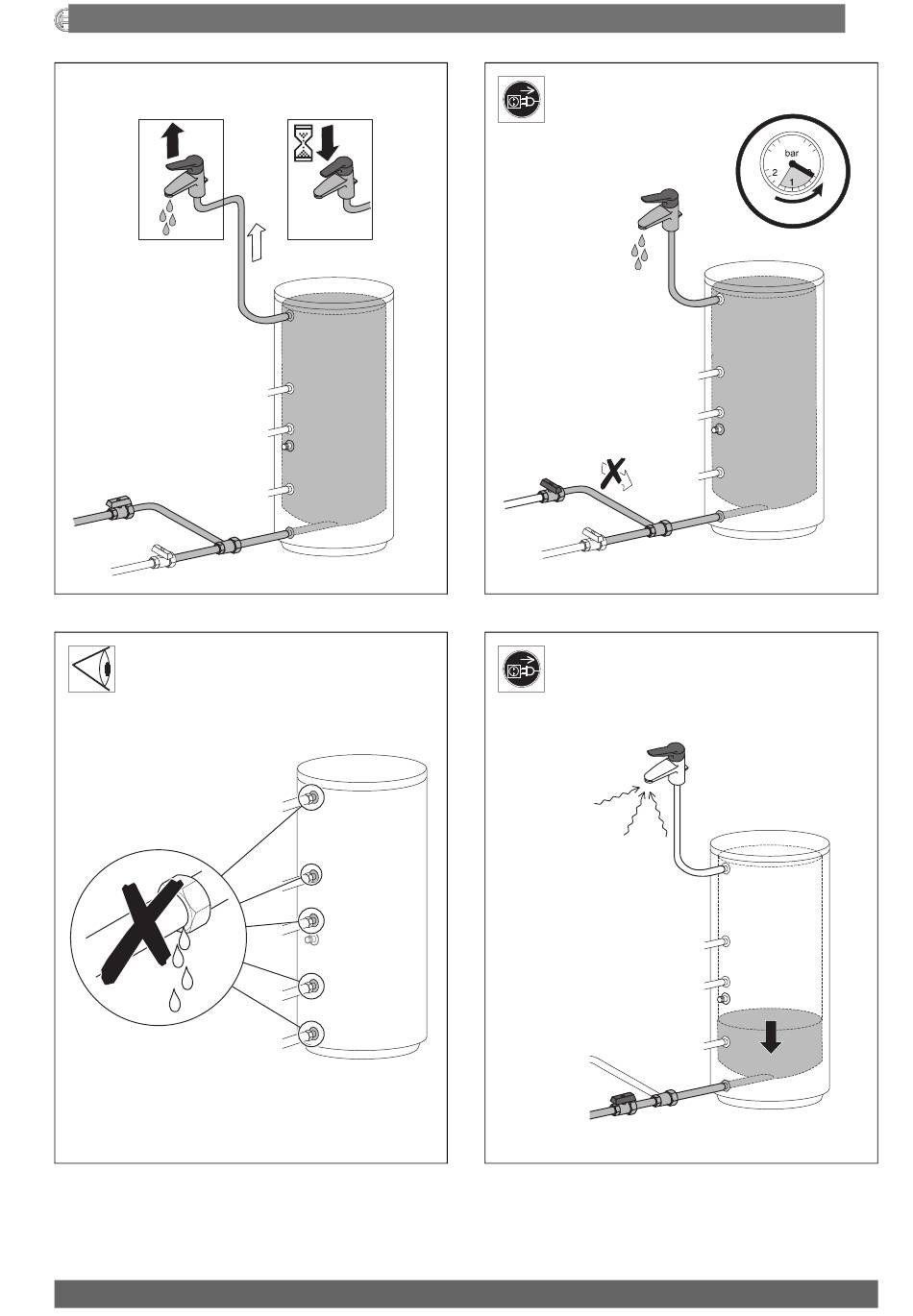 bar
2
1