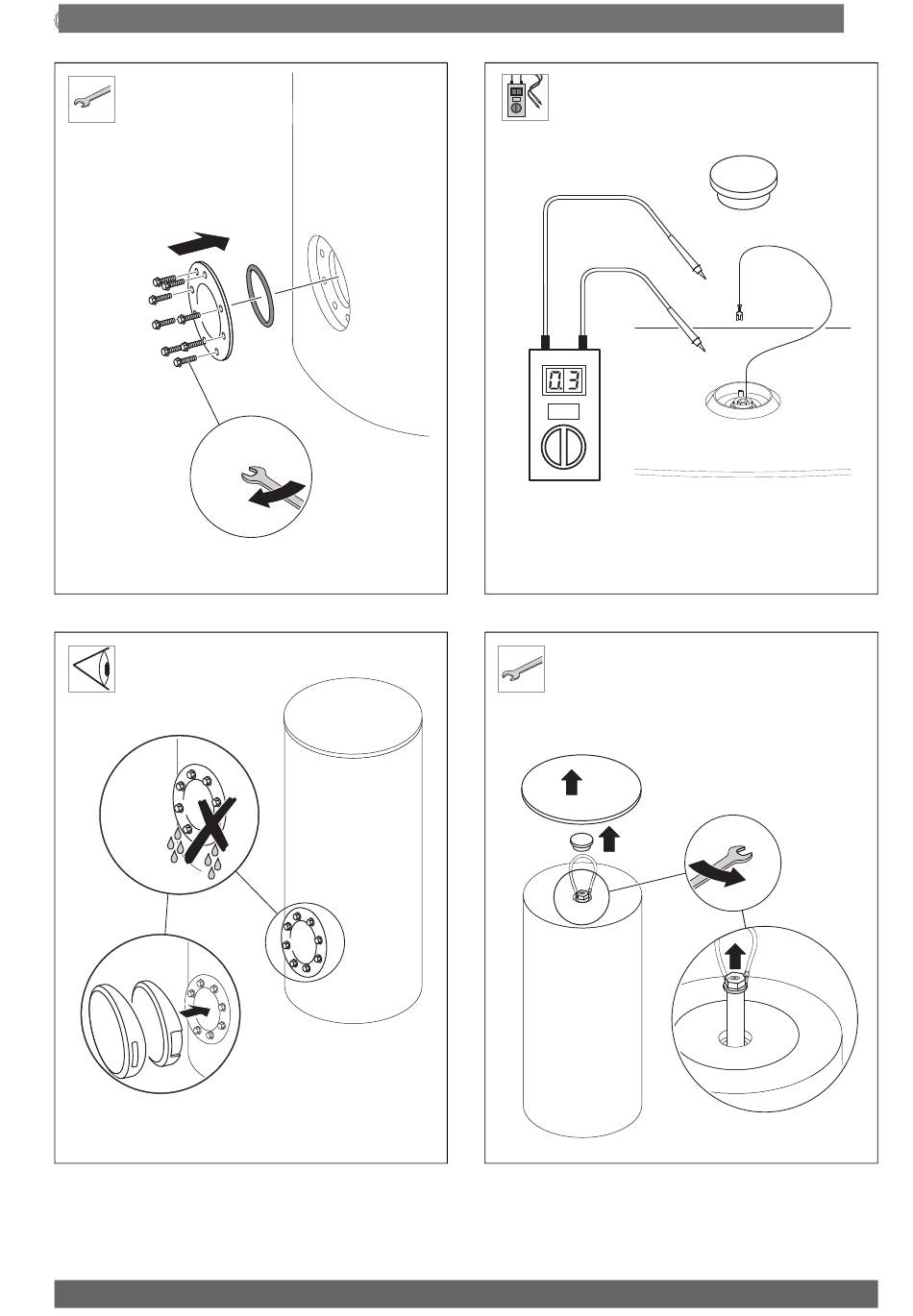 0.3