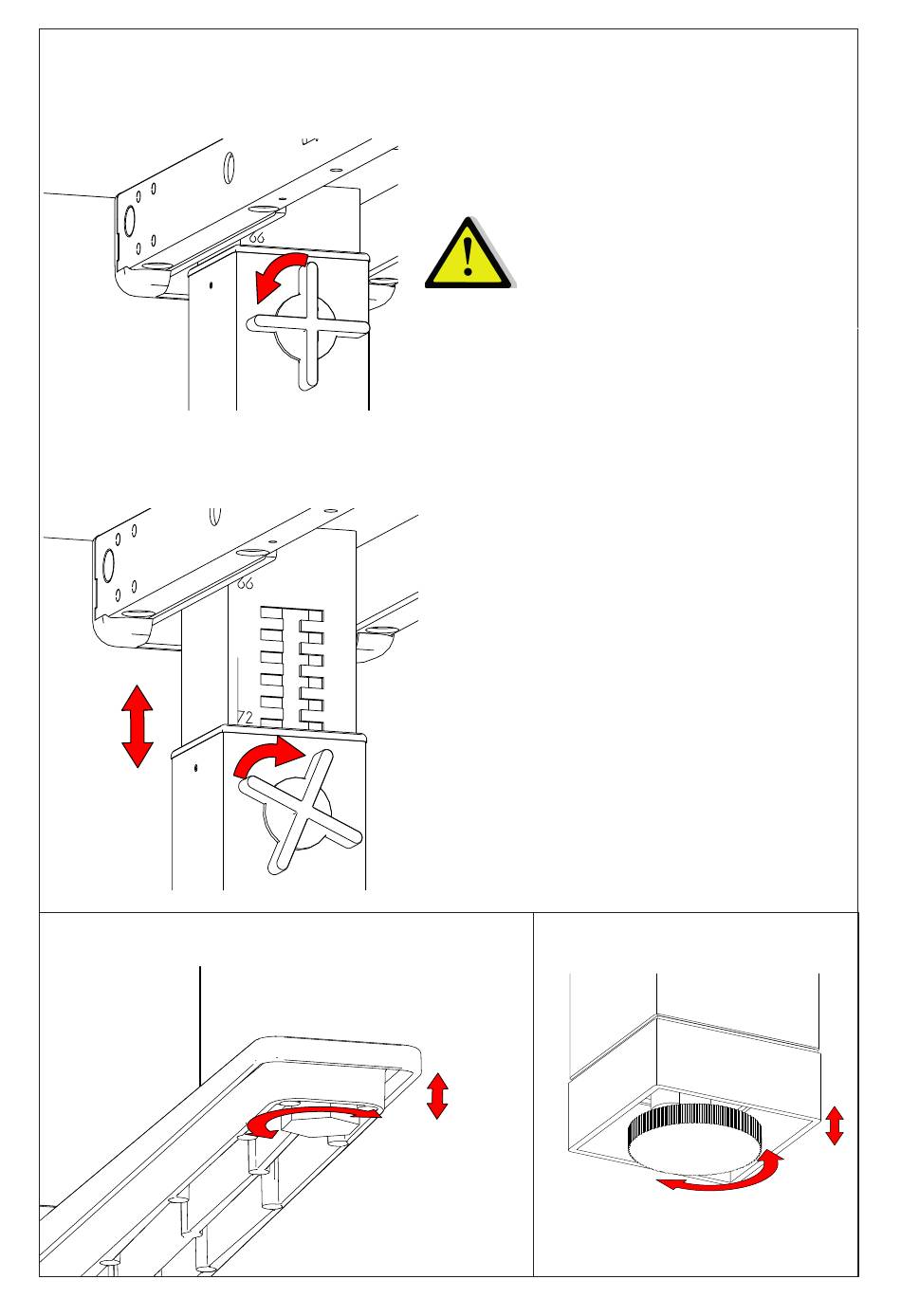 66

66

72