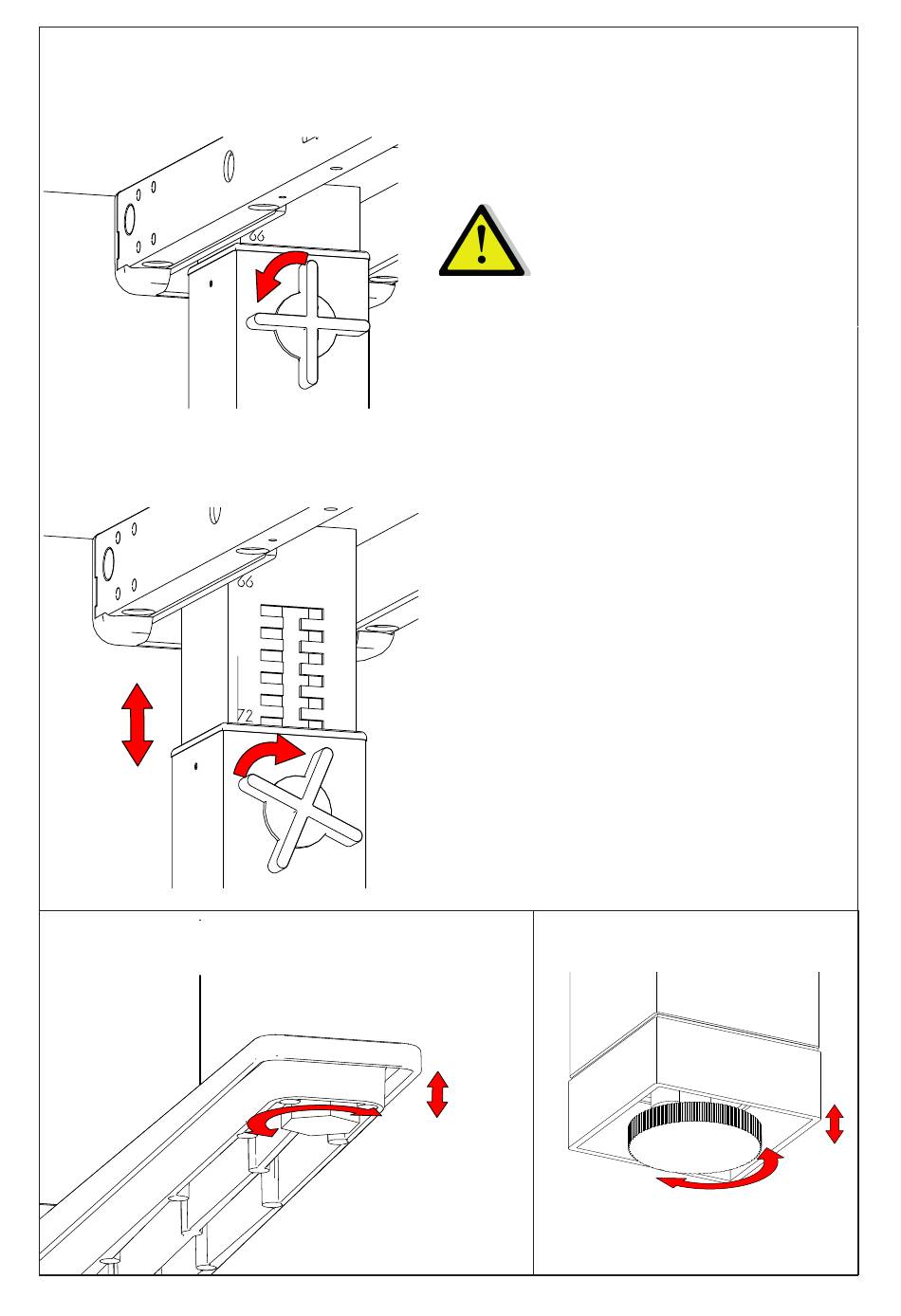 66

66

72