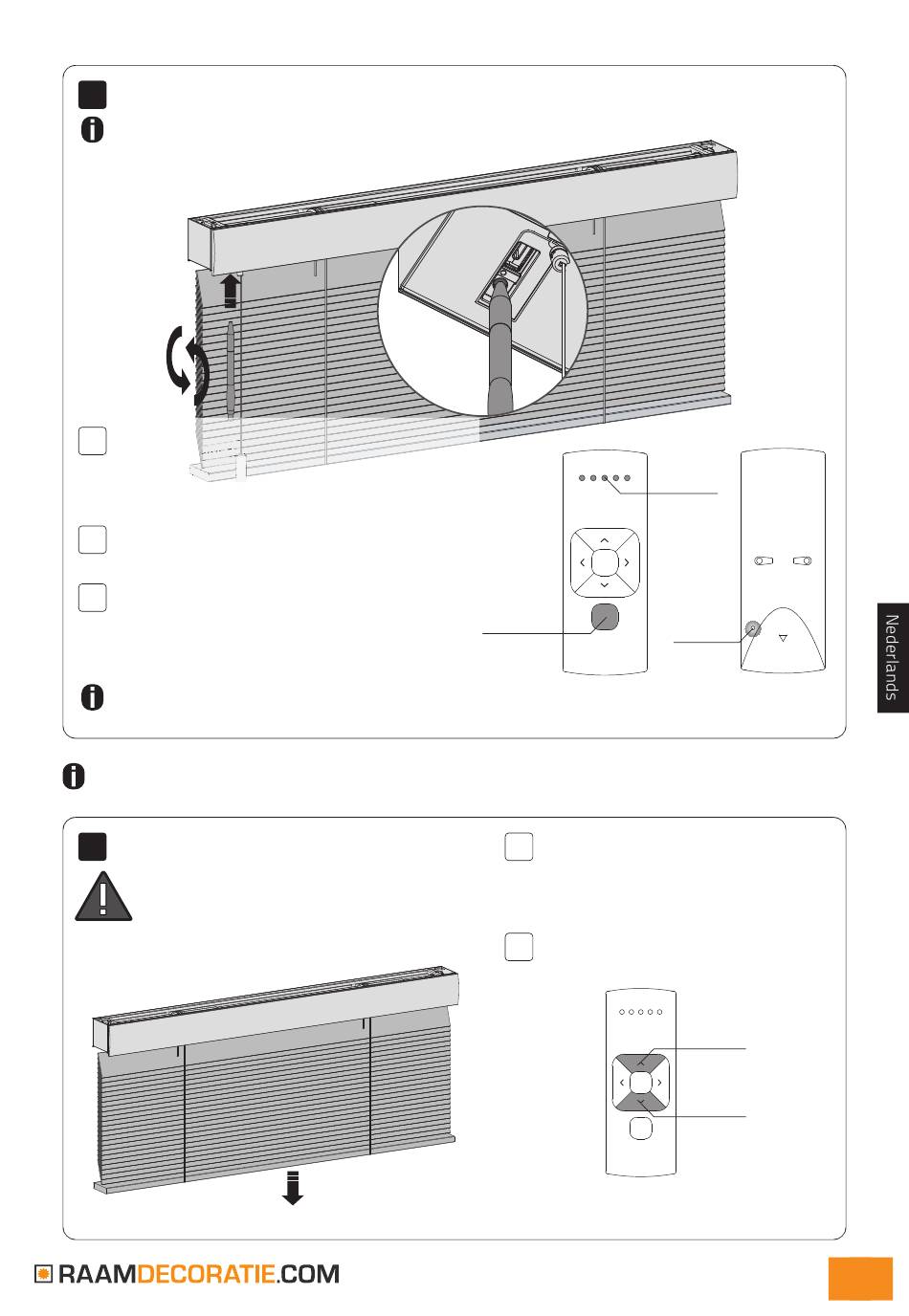 Nederlands

RAAMDECORATIE.COM