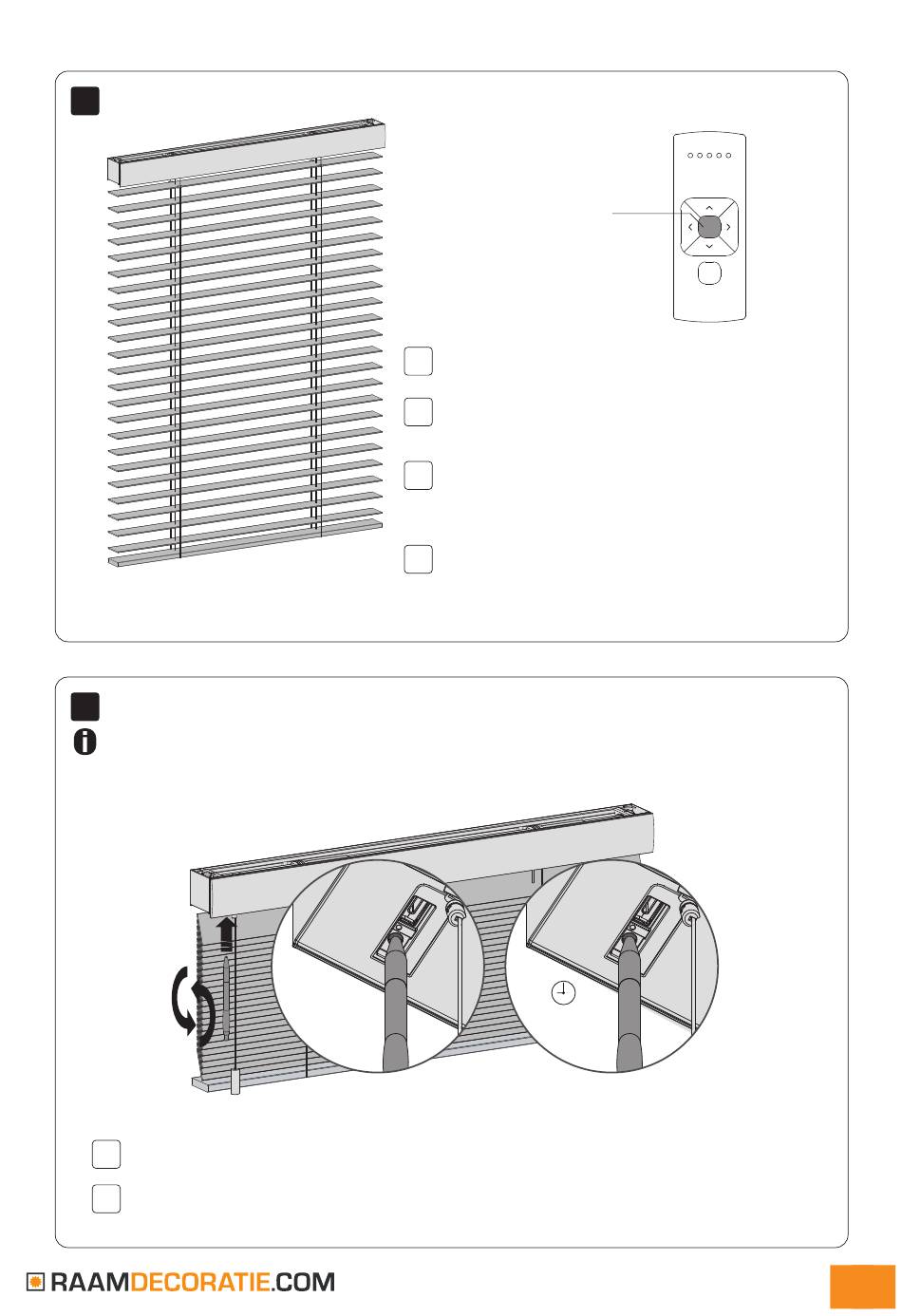 RAAMDECORATIE.COM