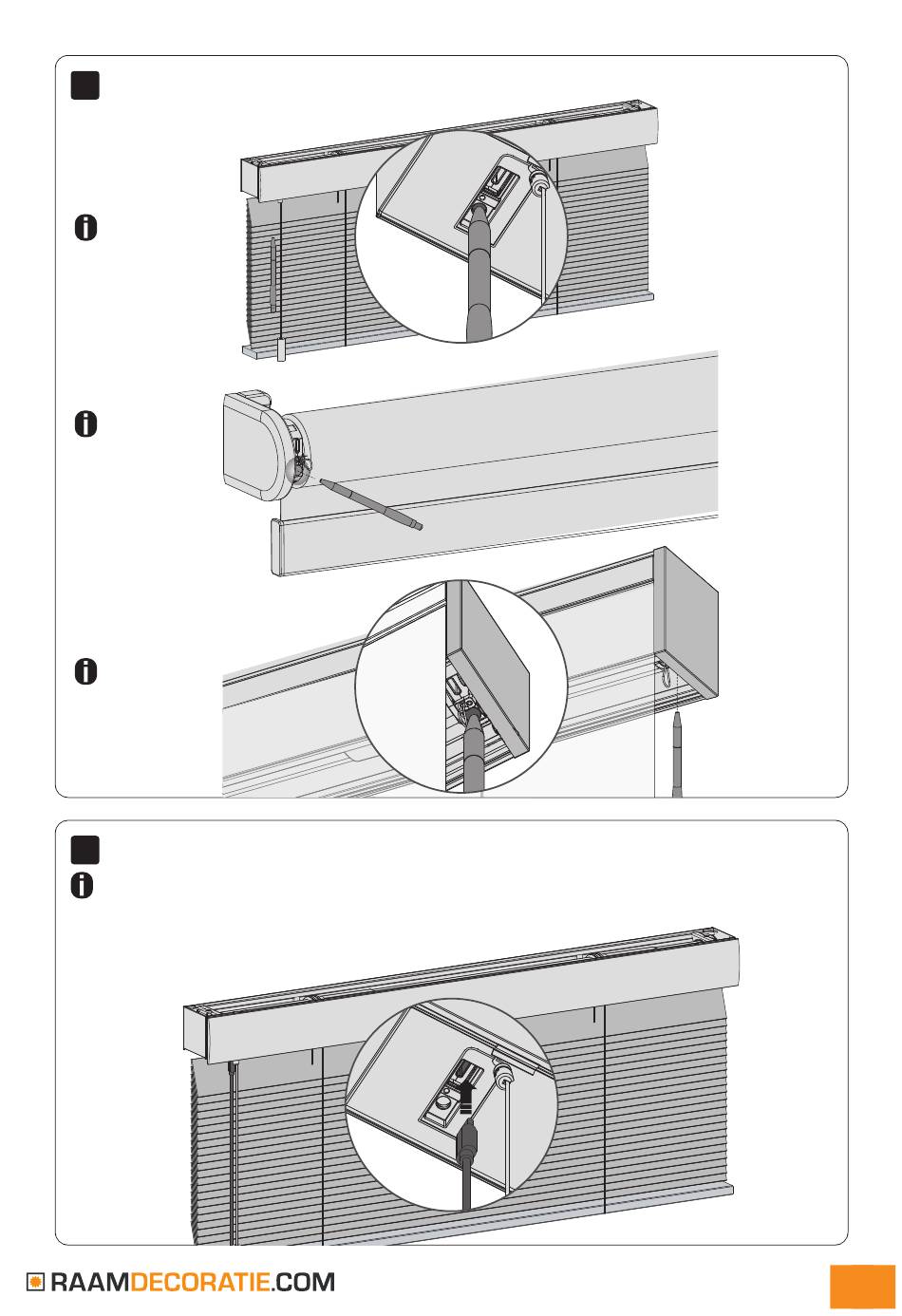 RAAMDECORATIE.COM