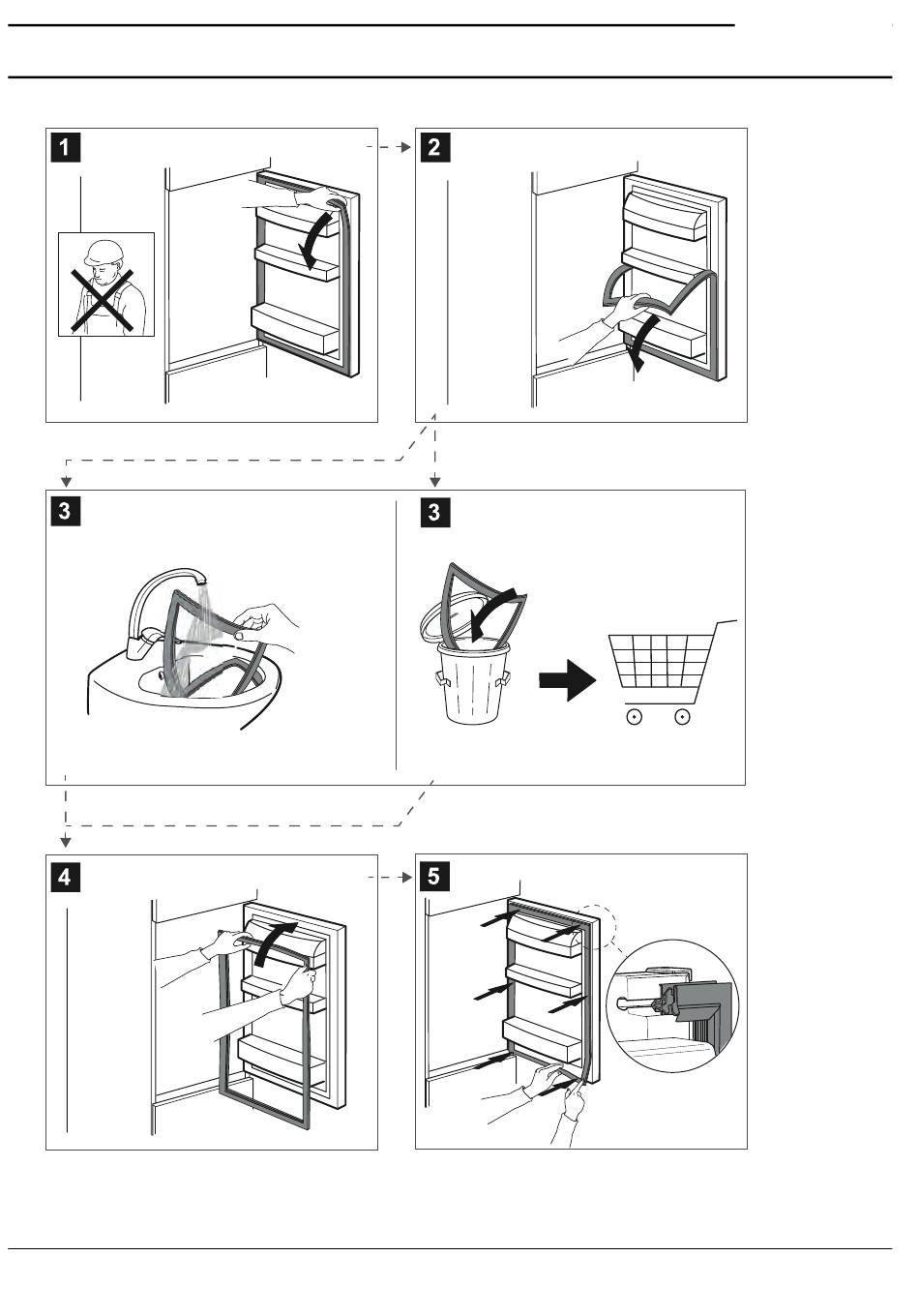 1

2

3

3

4

5