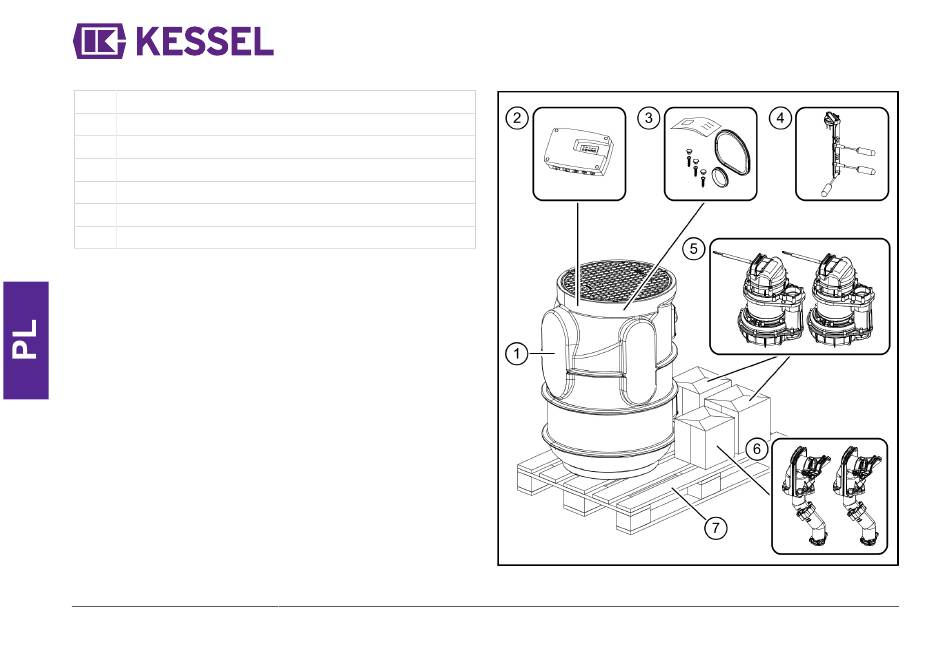 KESSEL

PL

2
3
4
5
1
6
7