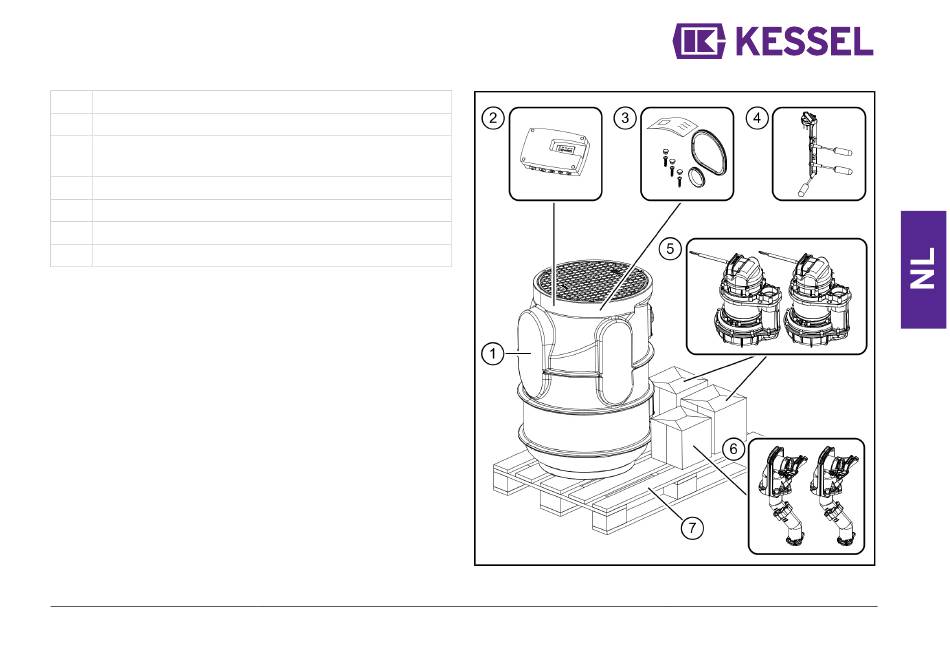 KESSEL

NL

2
3
4
5
1
6
7