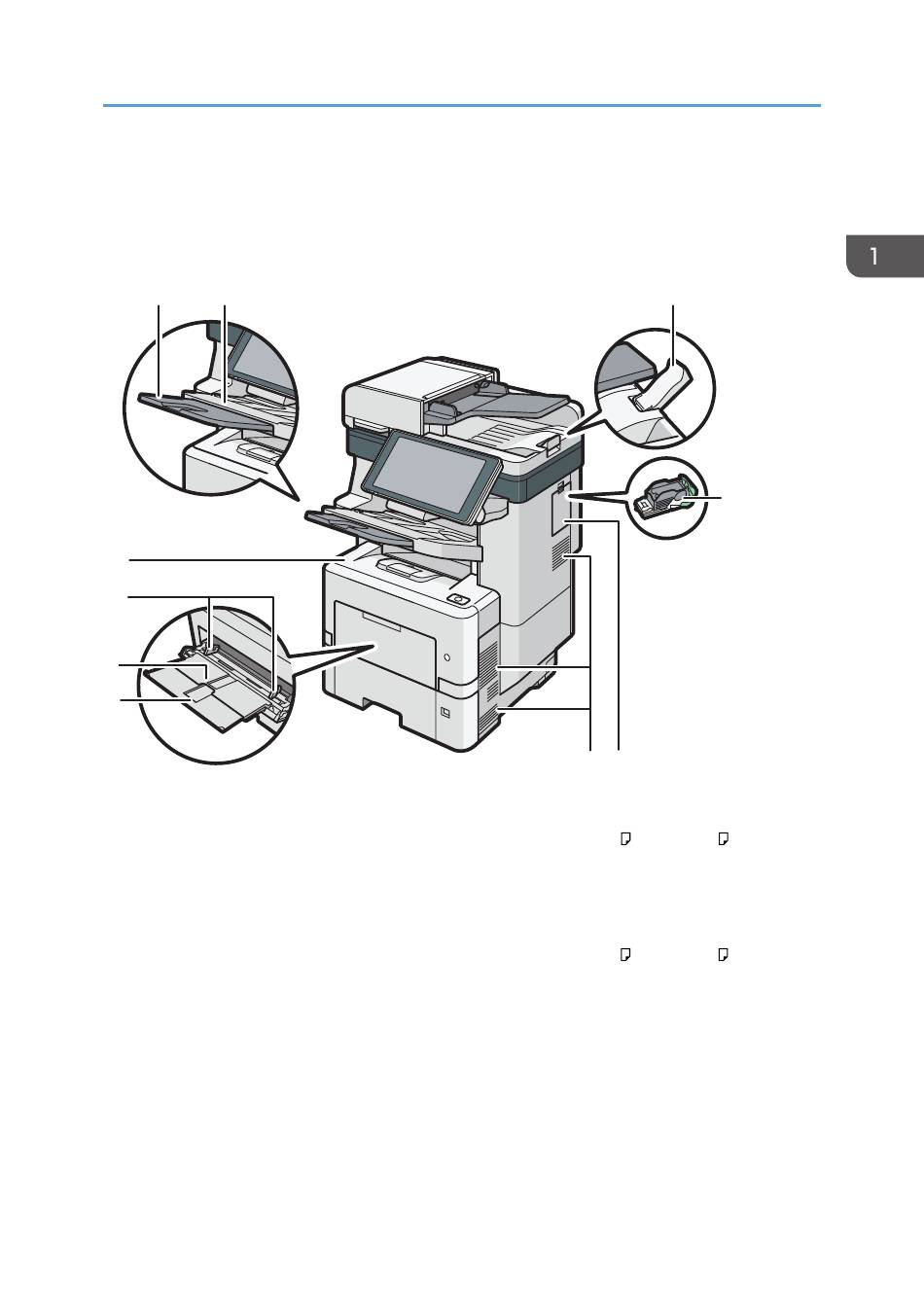 1