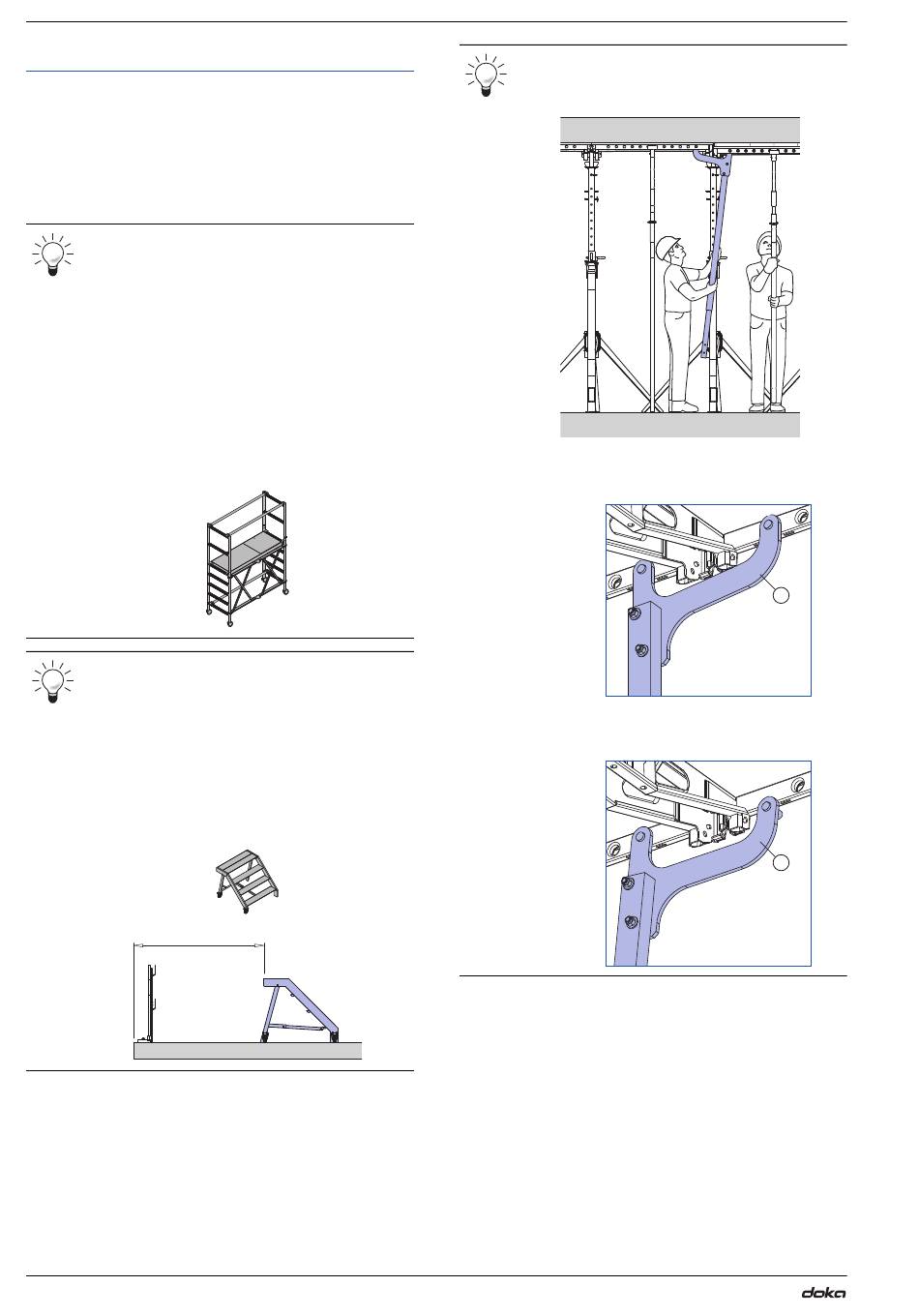 doka