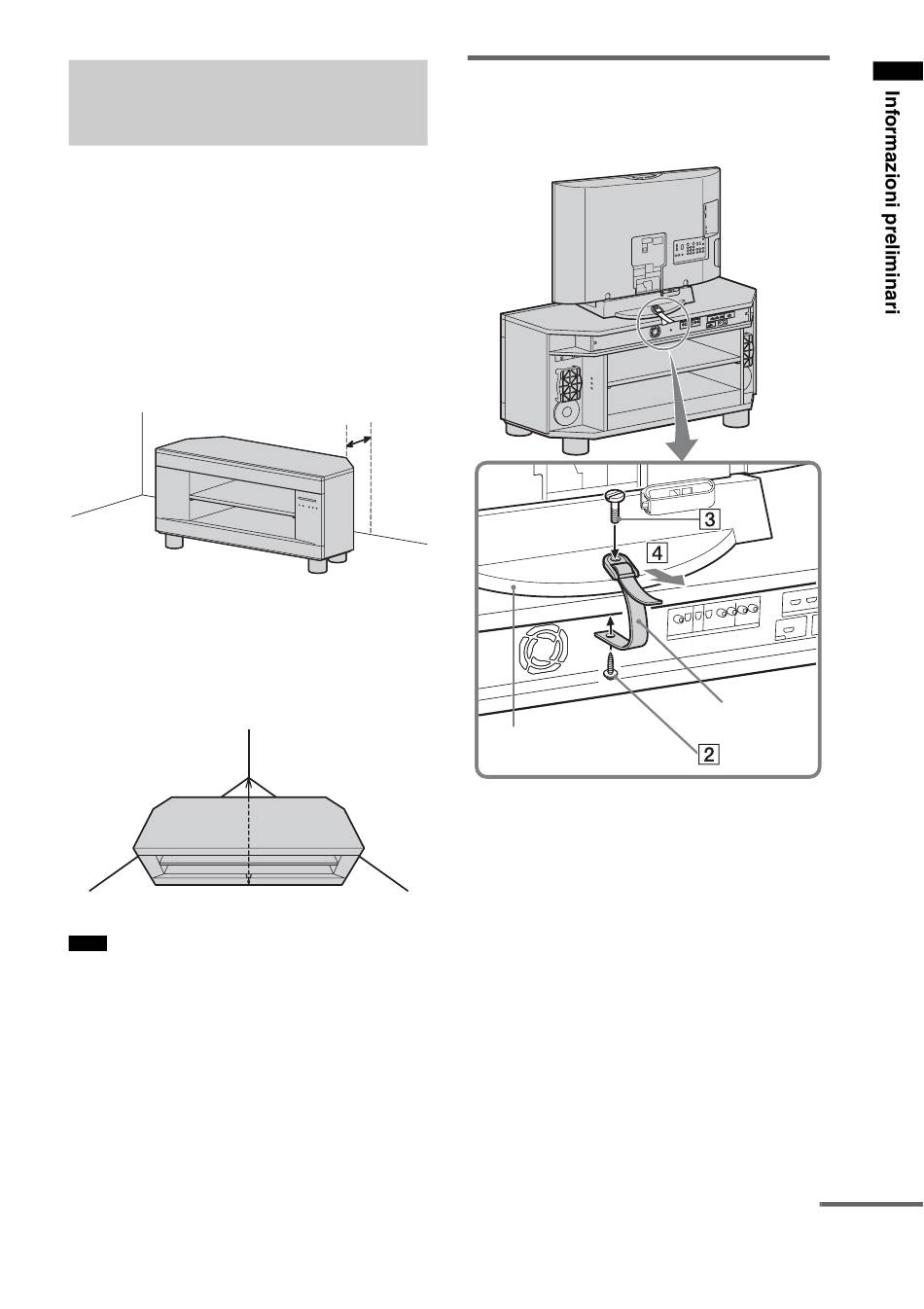 Informazioni preliminari

3

4

2