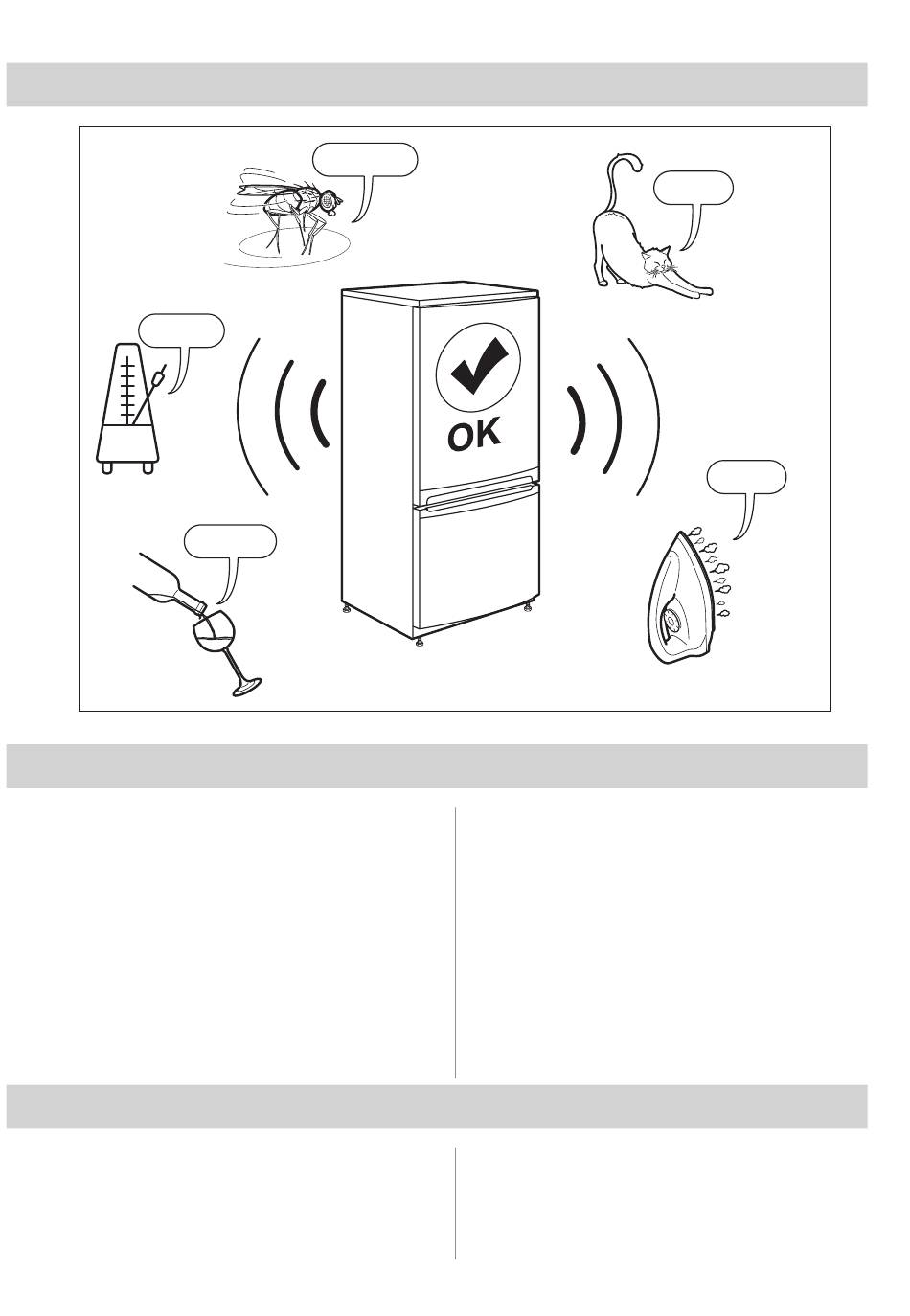 OK