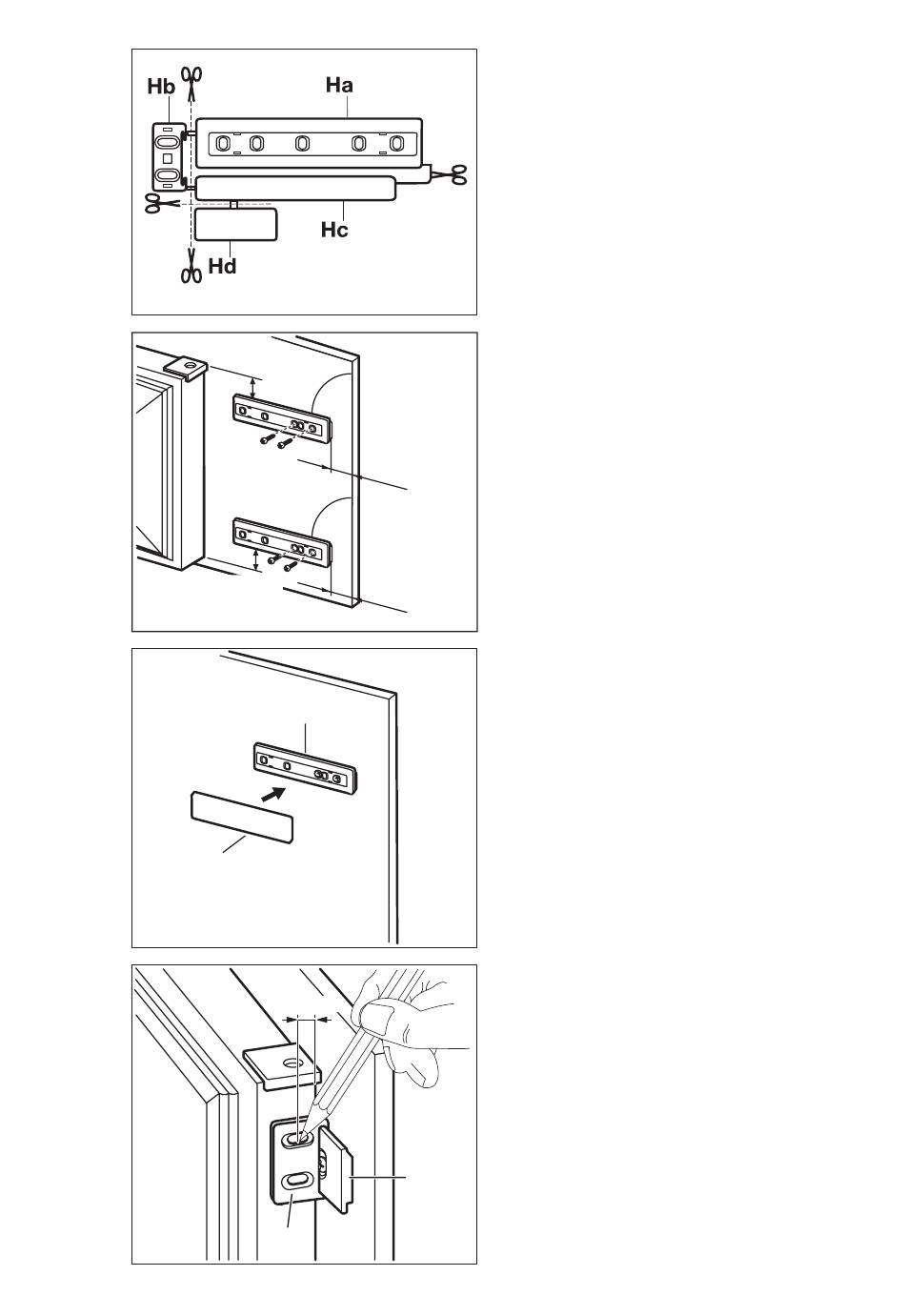 Hb
Ha
Hc
Hd