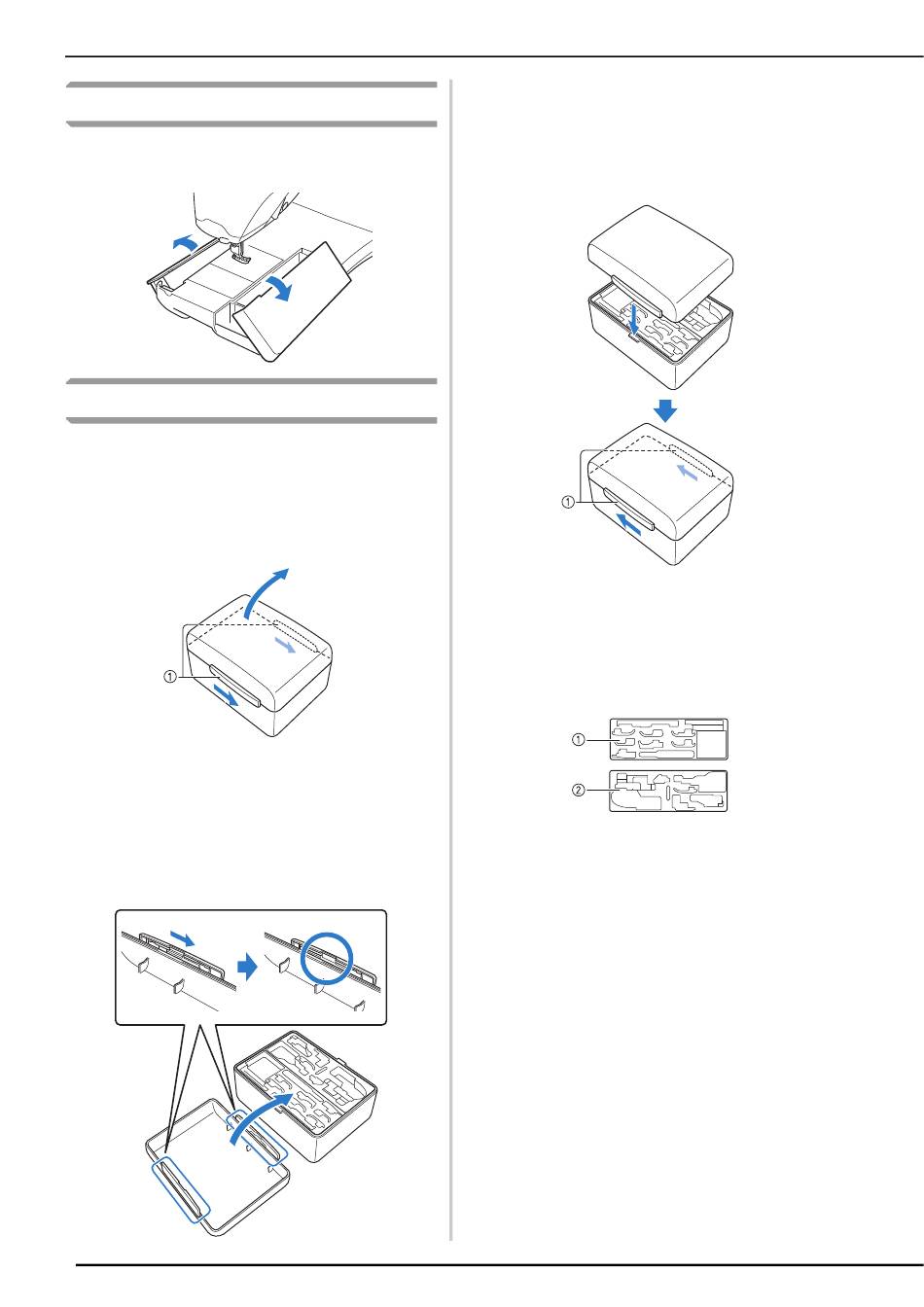 ①

①

①

②