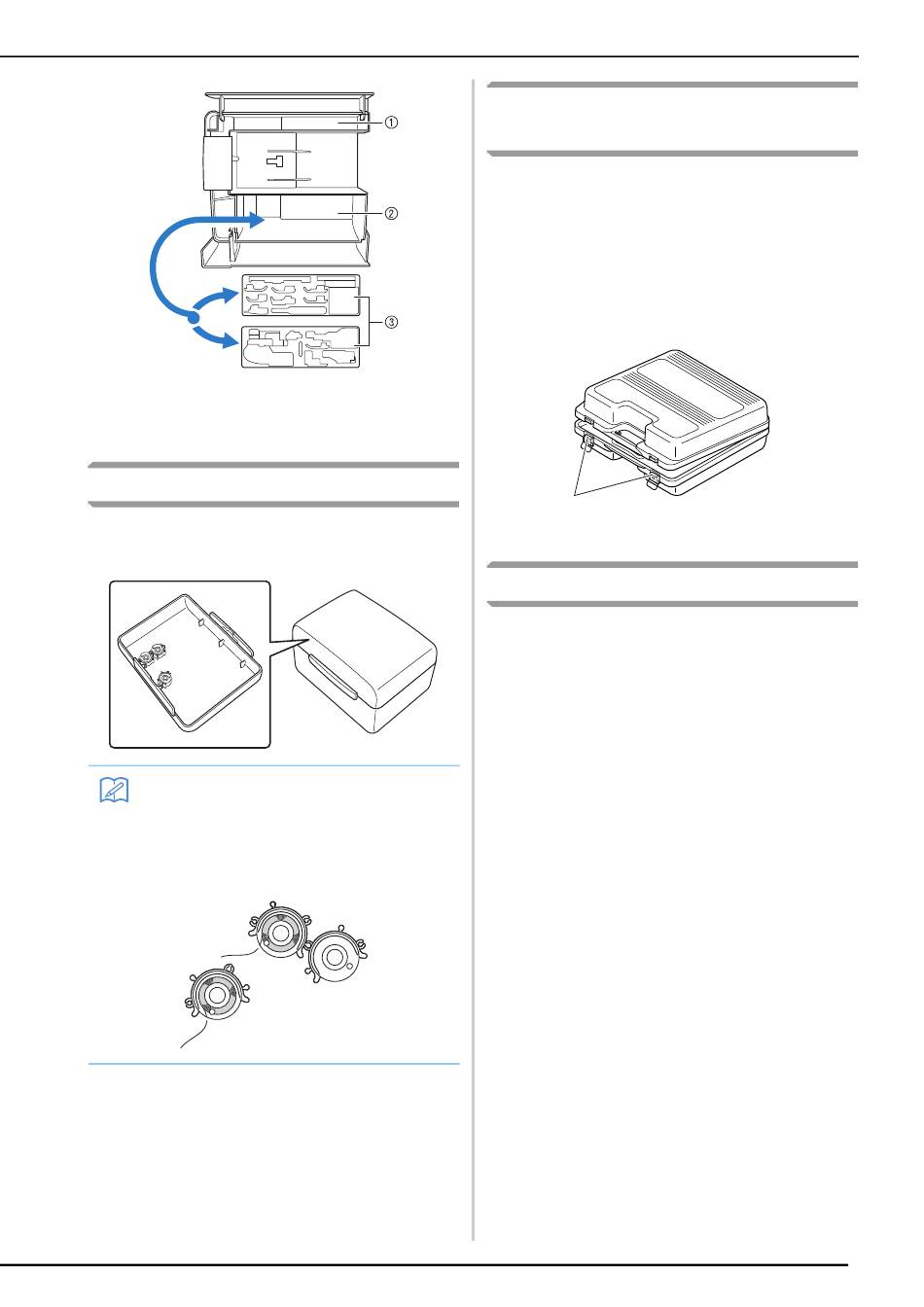 ①
②
③