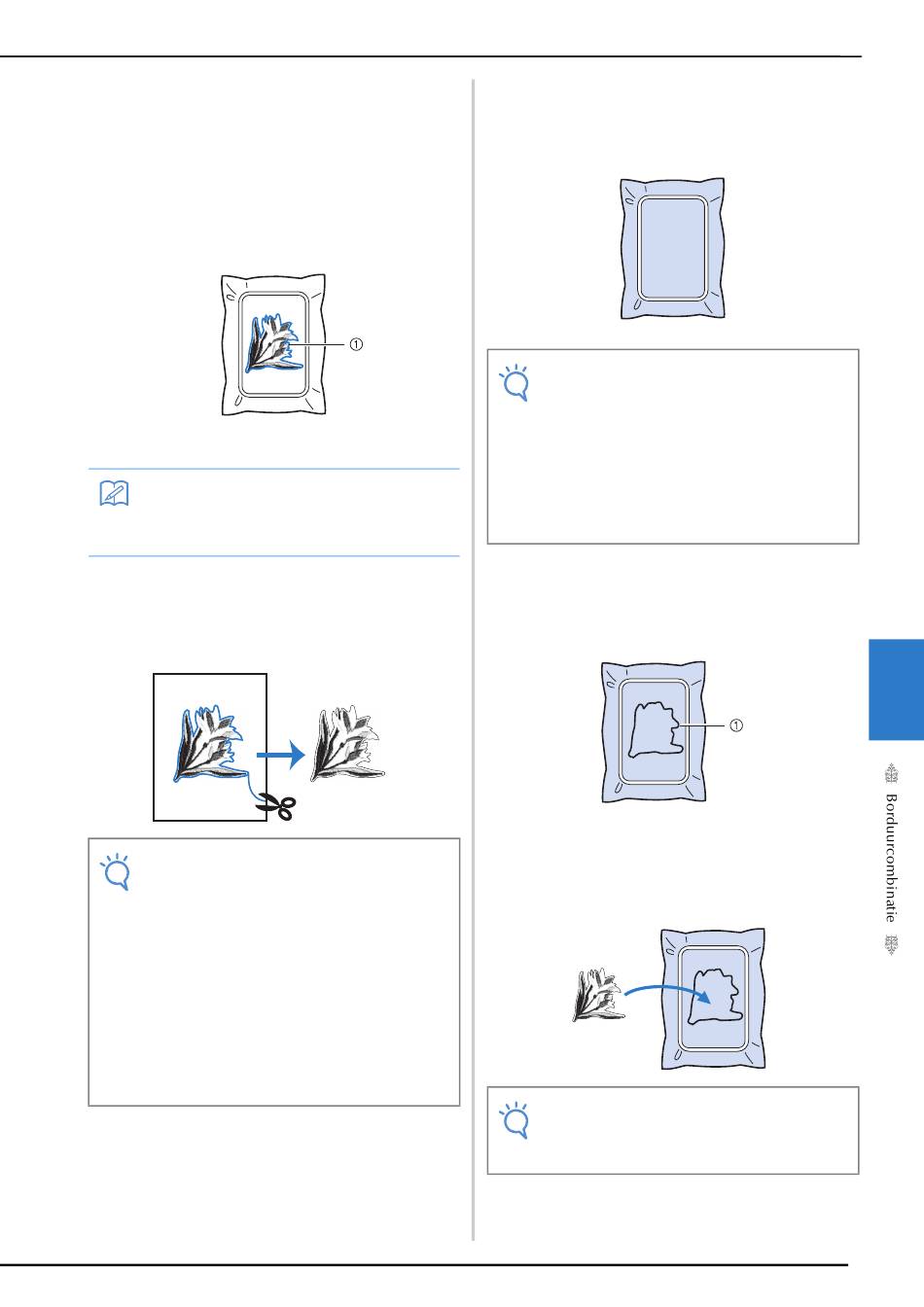 ①

①

Borduurcombinatie