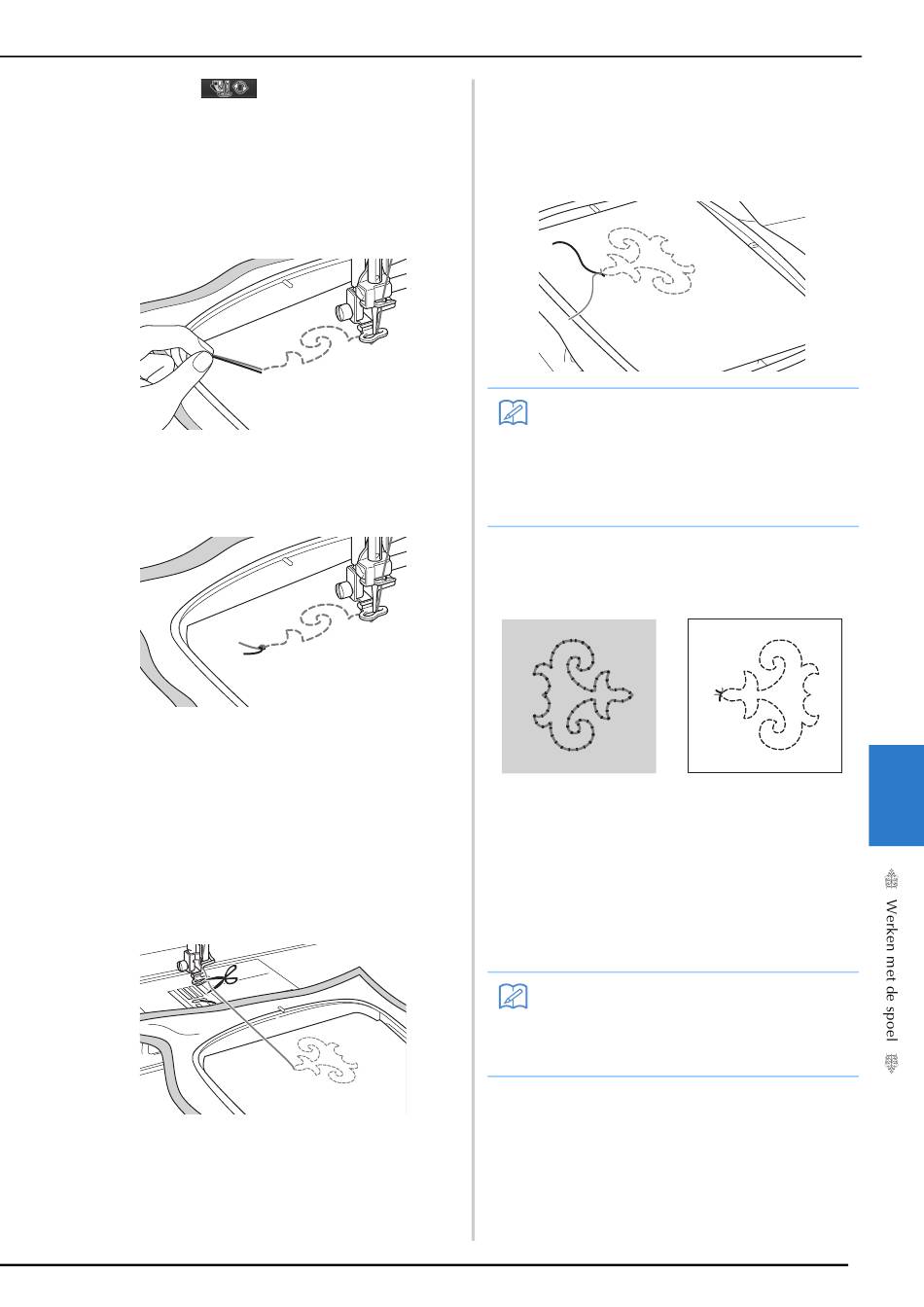 Werken met de spoel