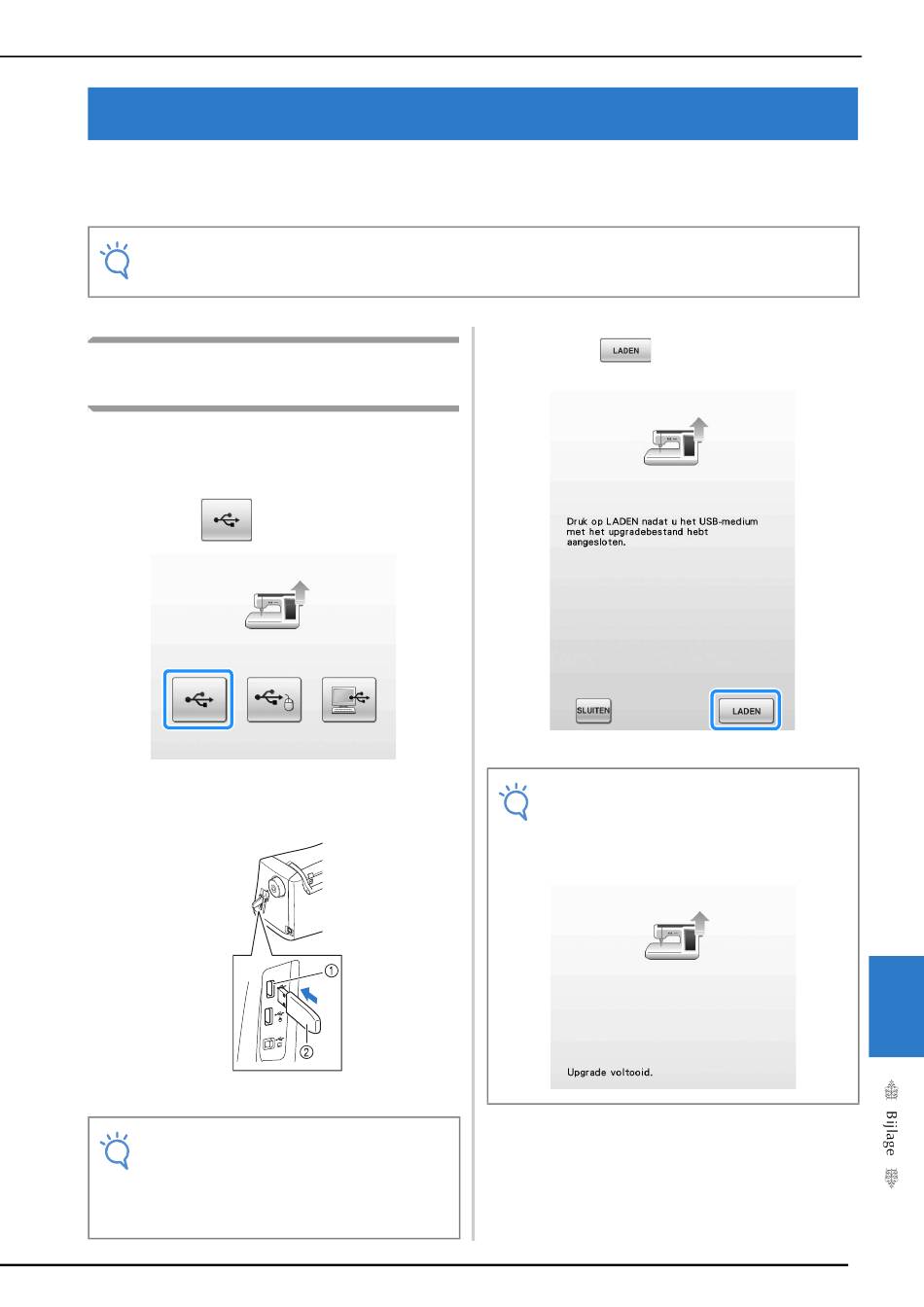 LADEN

Druk op LADEN nadat u het USB-medium met het upgradebestand hebt aangesloten.

SLUITEN

LADEN

①

②

Upgrade voltooid.

Bijlage