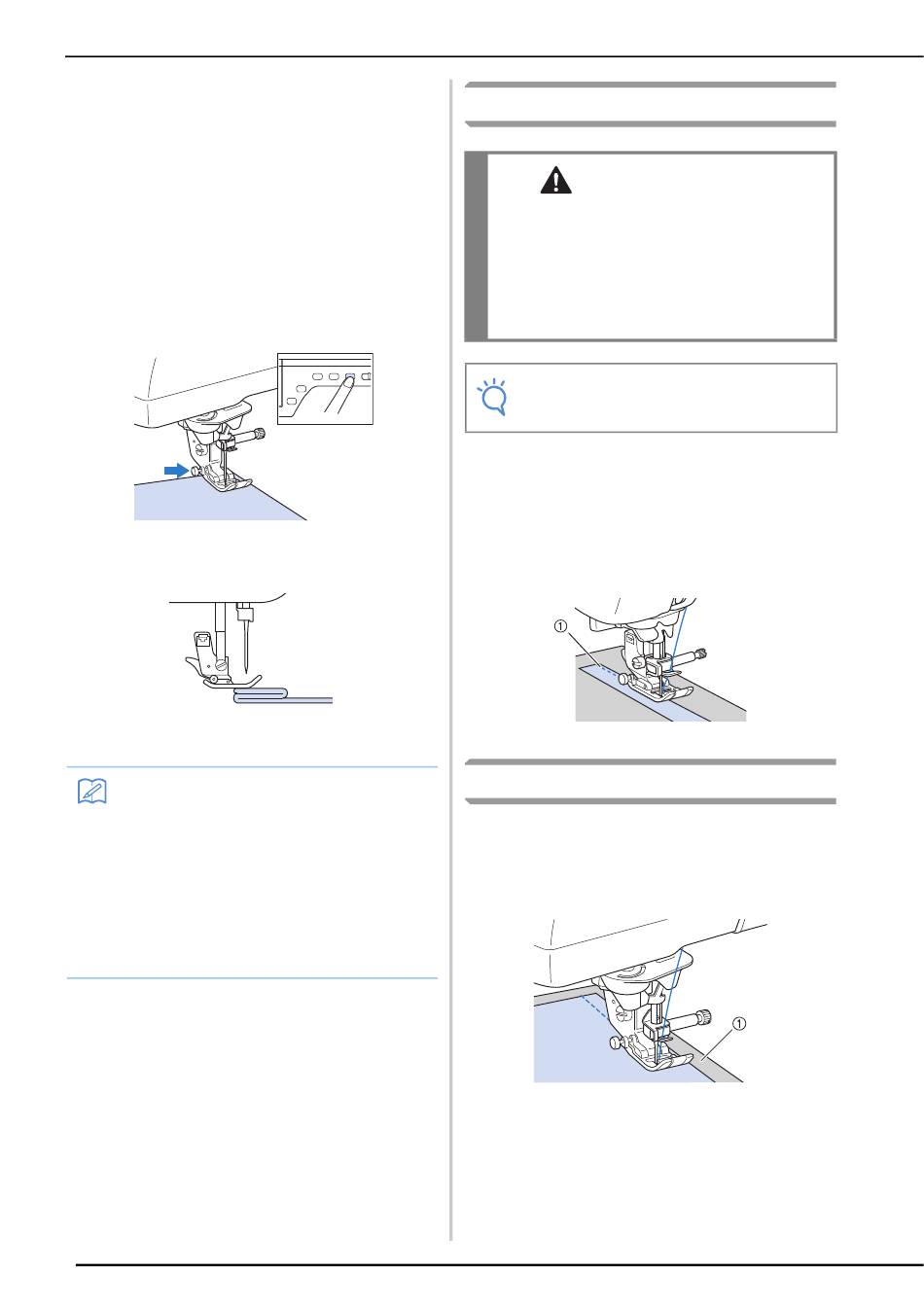 ①

①