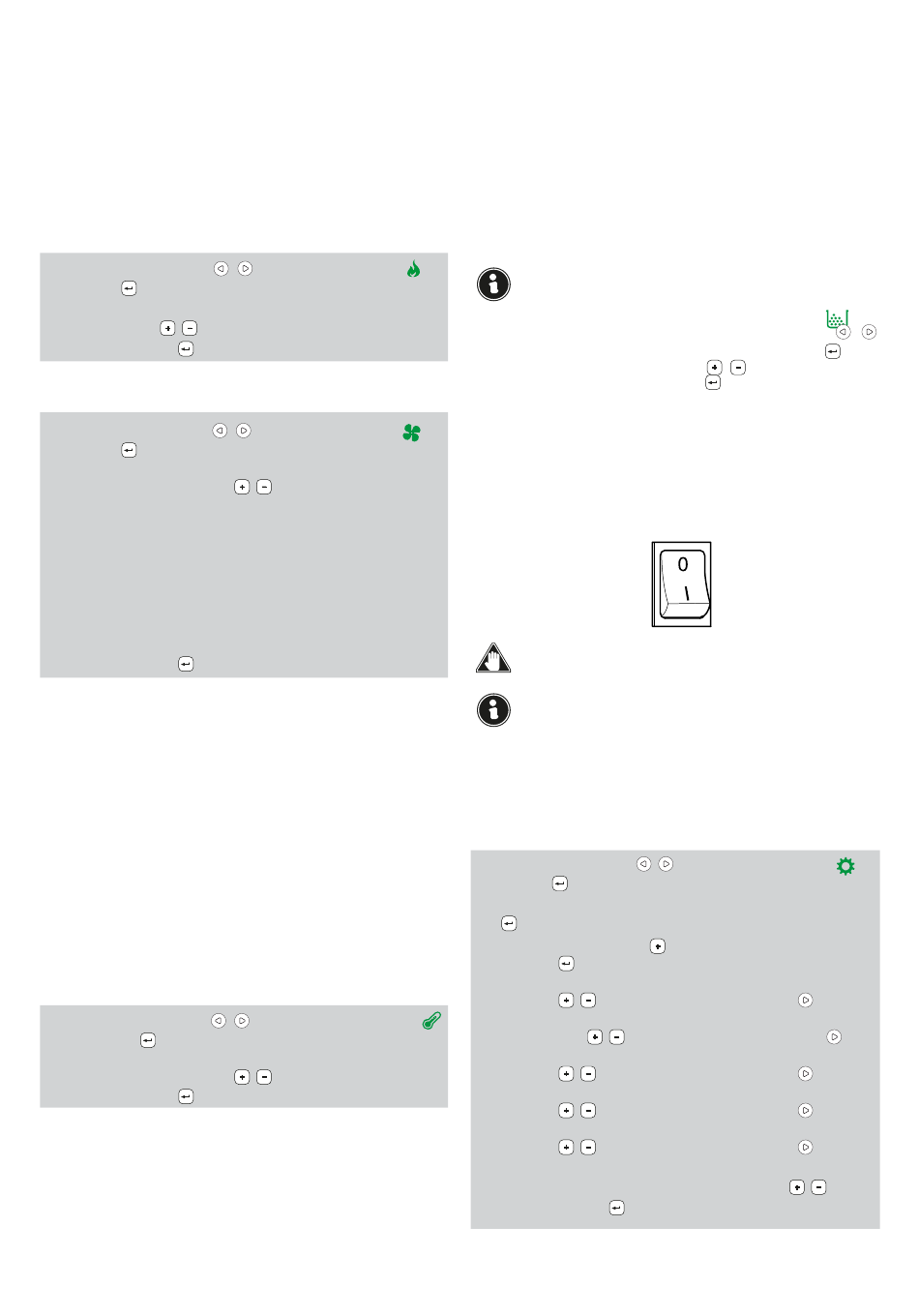 0

I