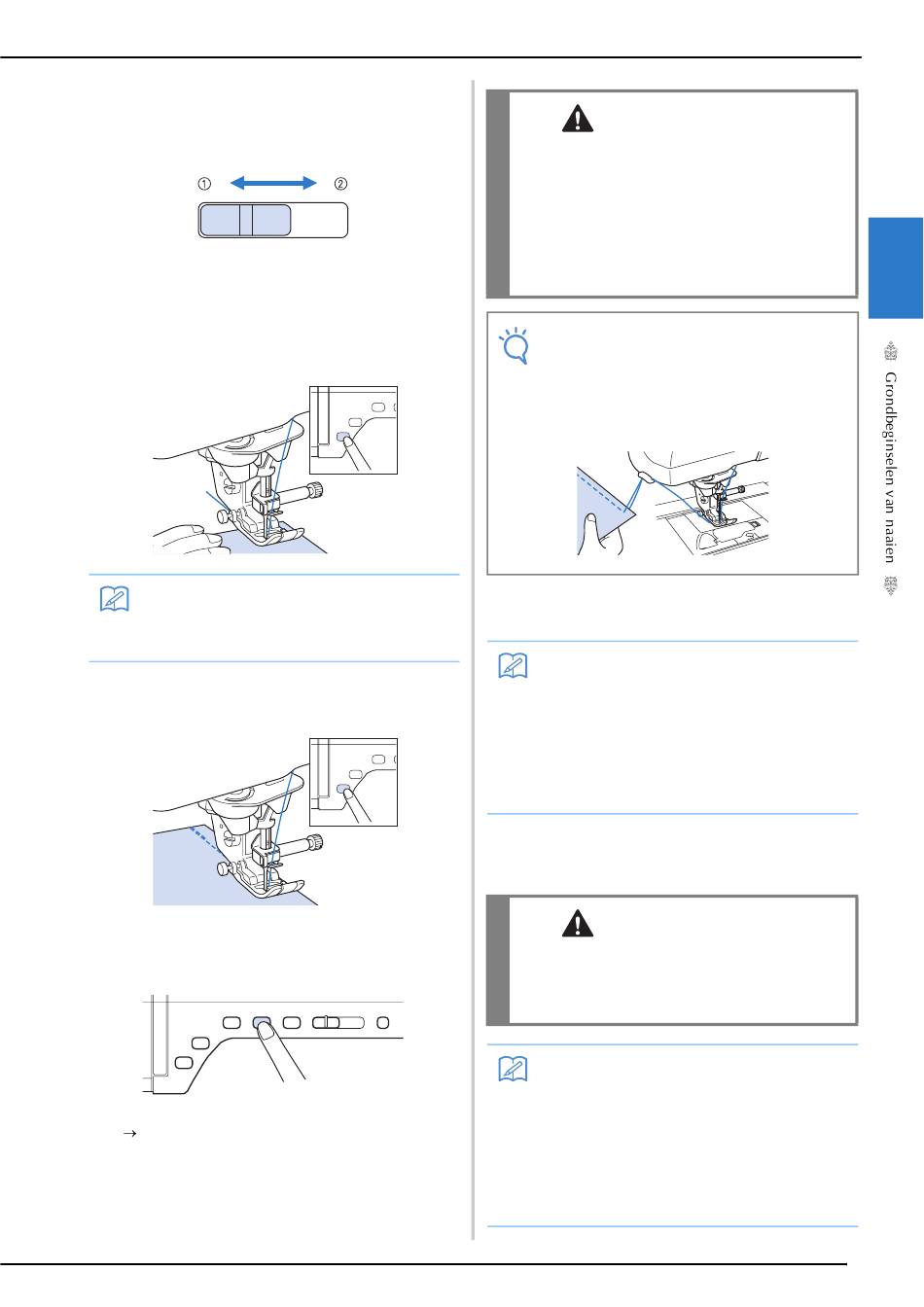 ①

②

Grondbeginselen van naaien

→