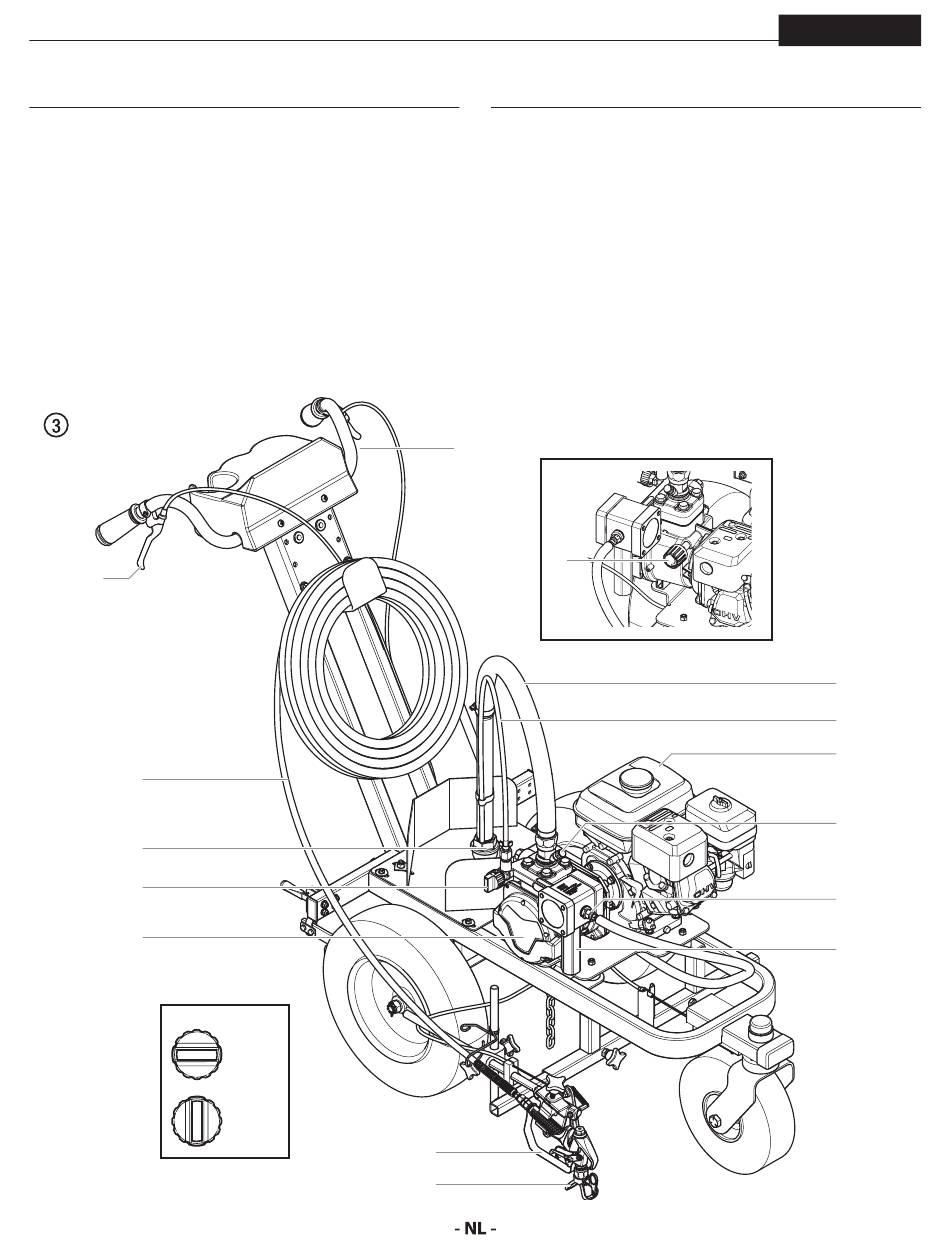 ③

- NL -