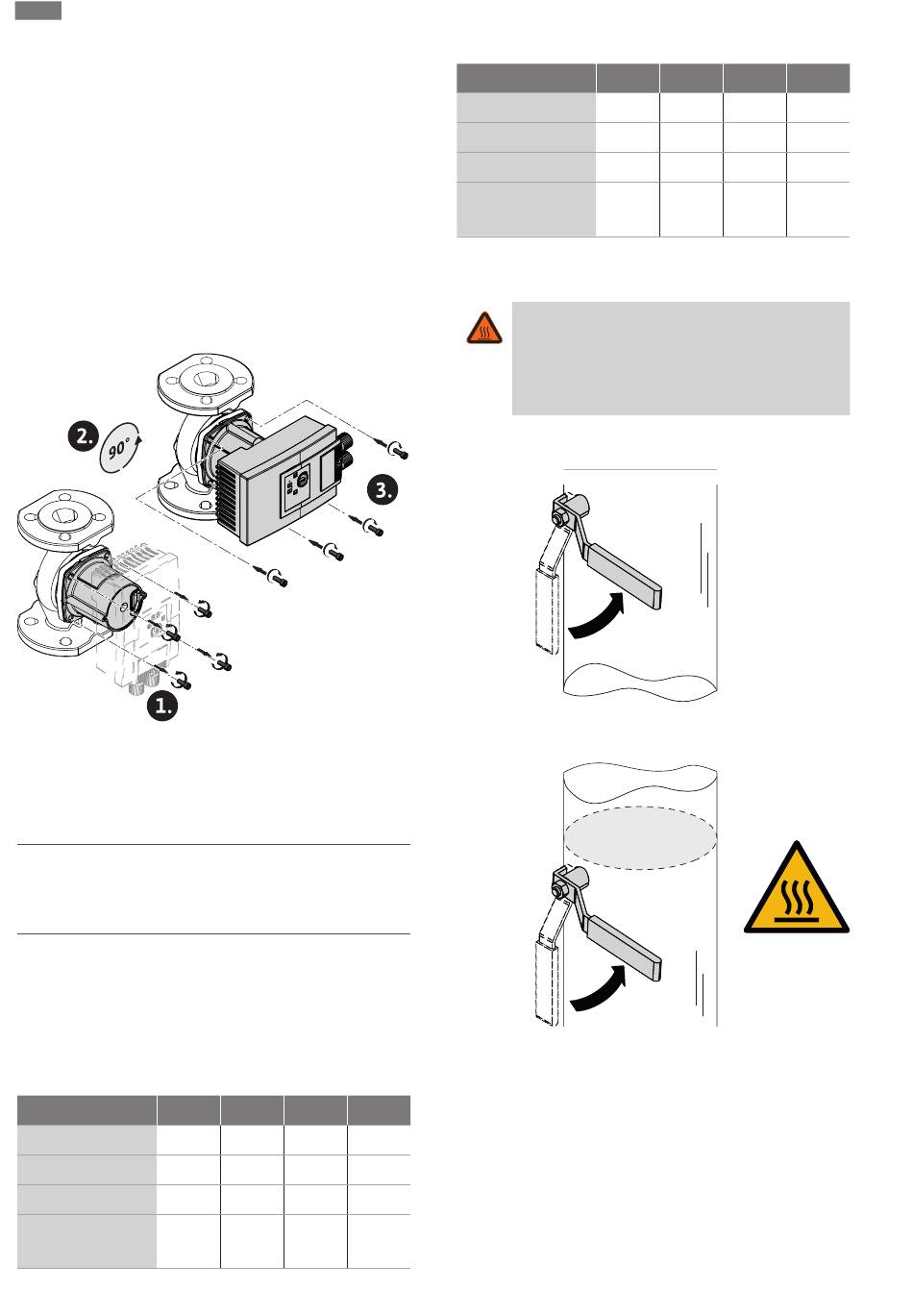 2.
90°
3.
1.