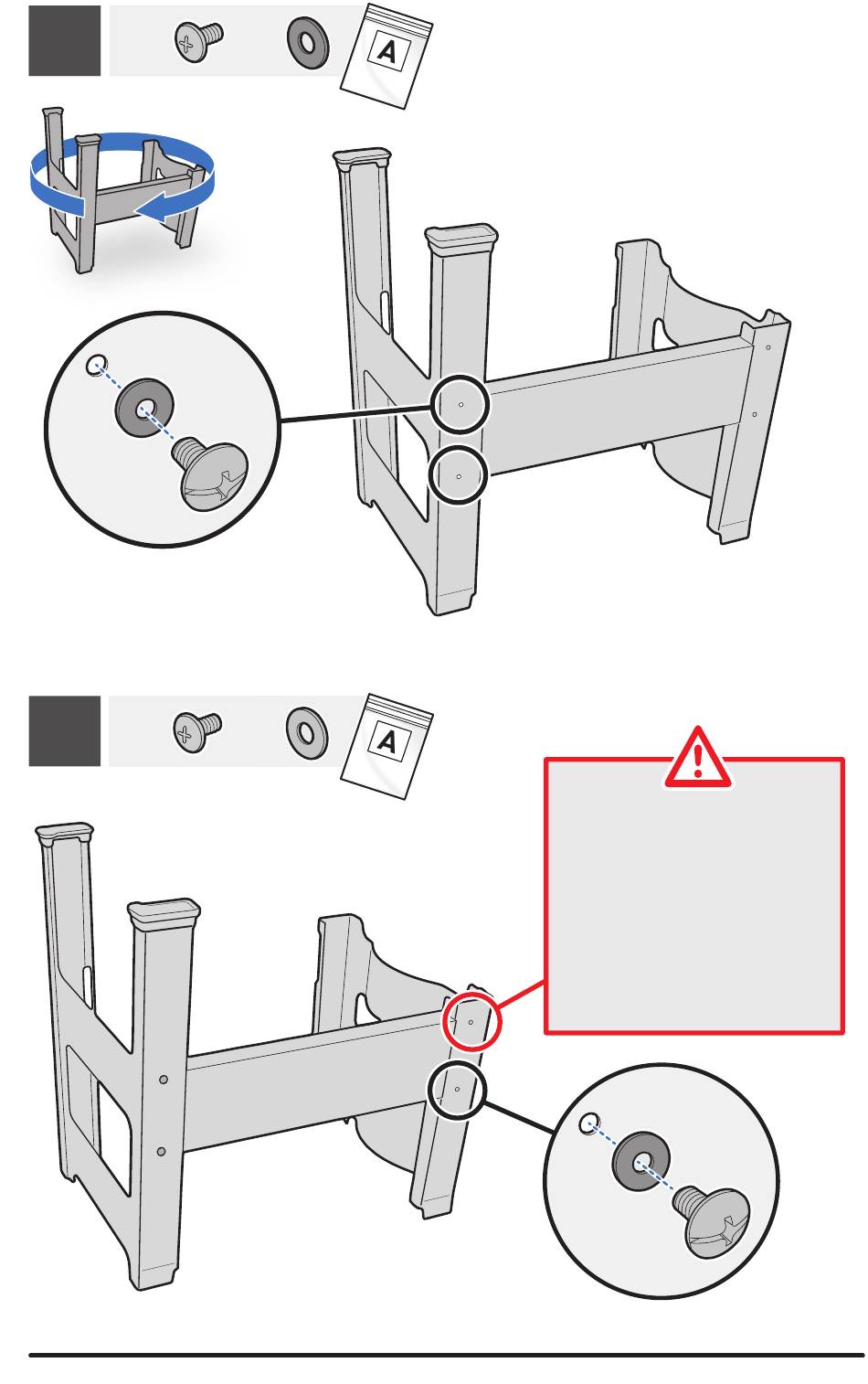 A

A