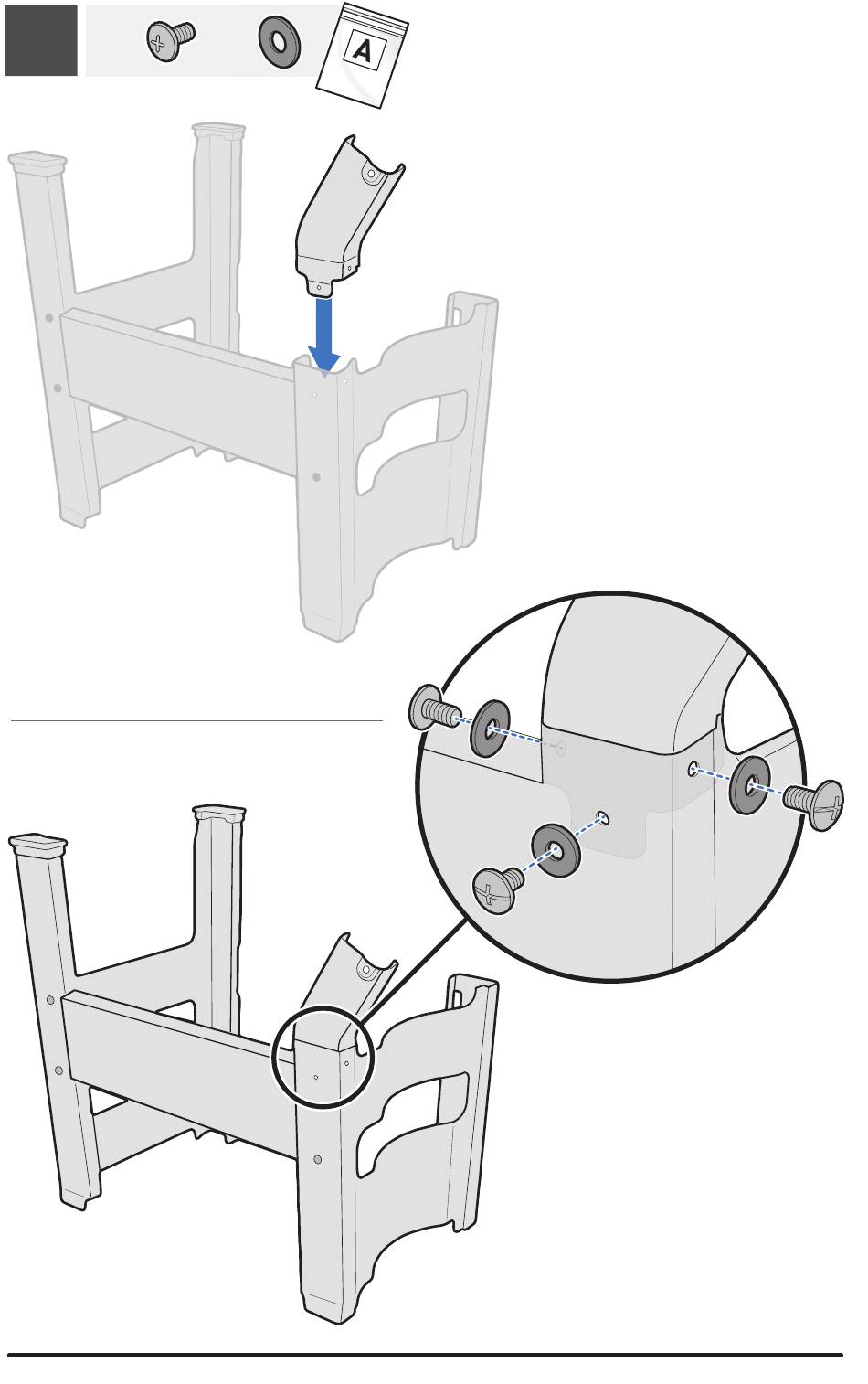 A