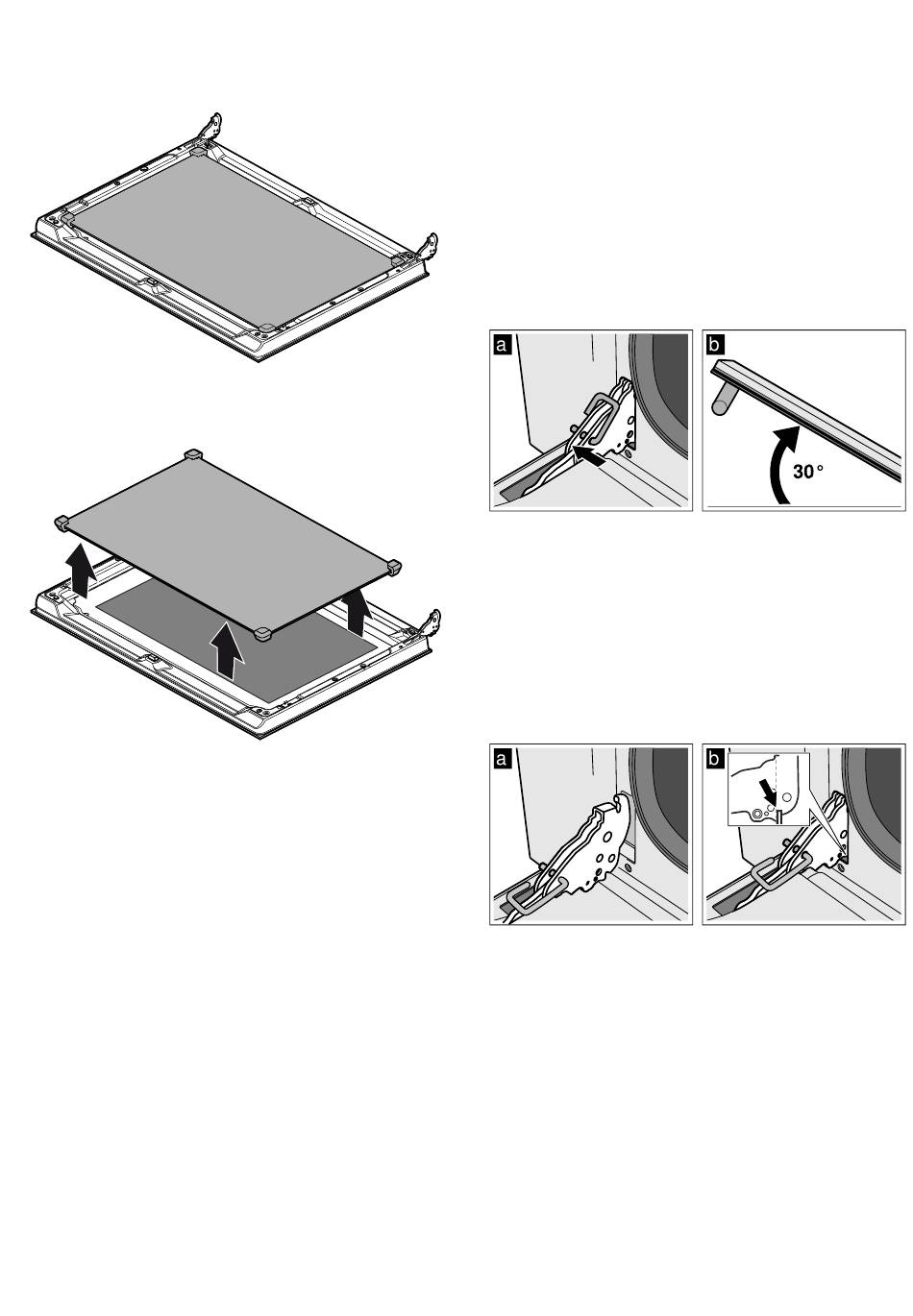 a

b

30°

a

b