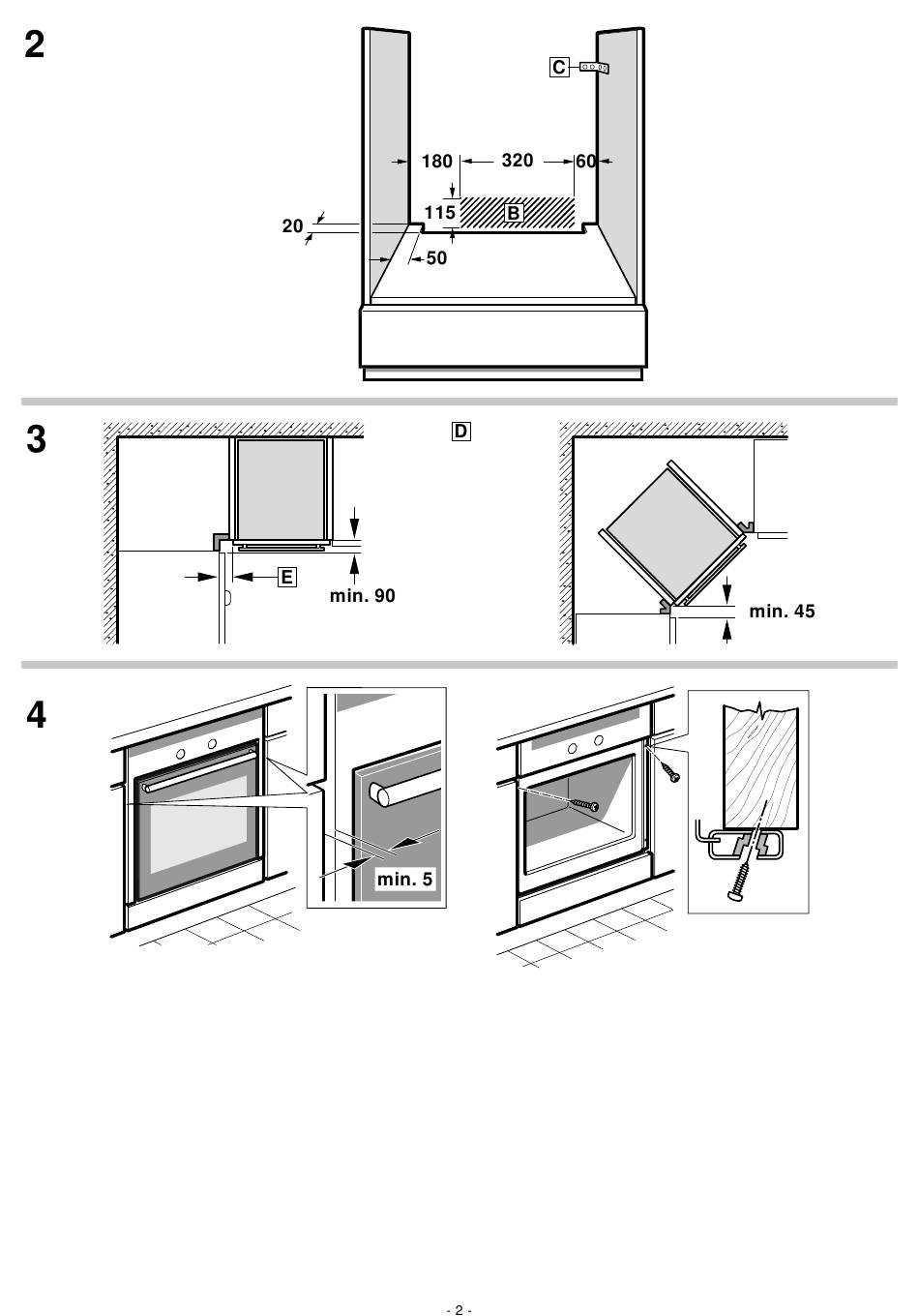 2

C

180 320 60

115 B

20

50

3

D

E

min. 90

min. 45

4

min. 5

- 2 -