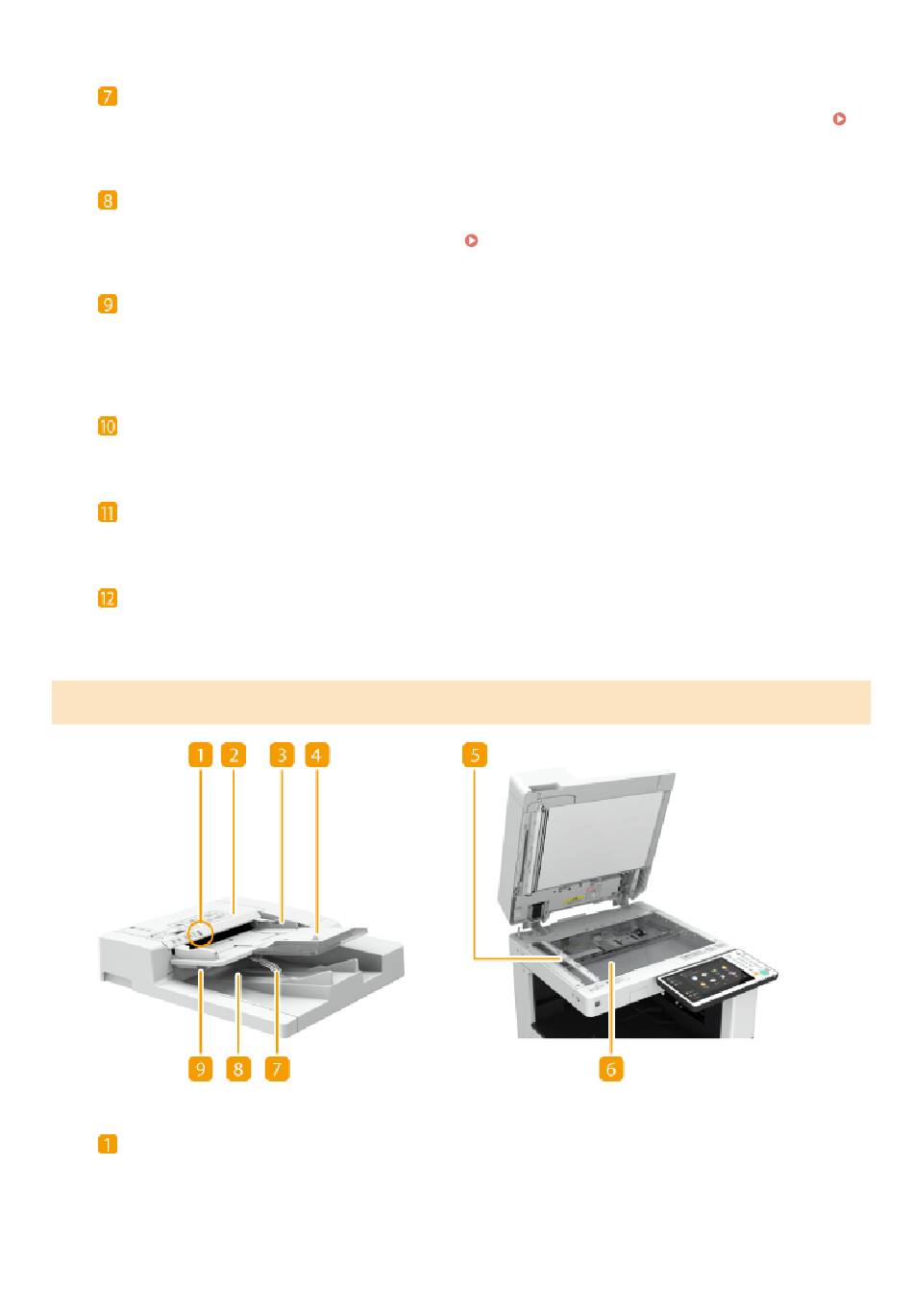 7

8

9

10

11

12

1 2 3 4

5

9 8 7

6

1