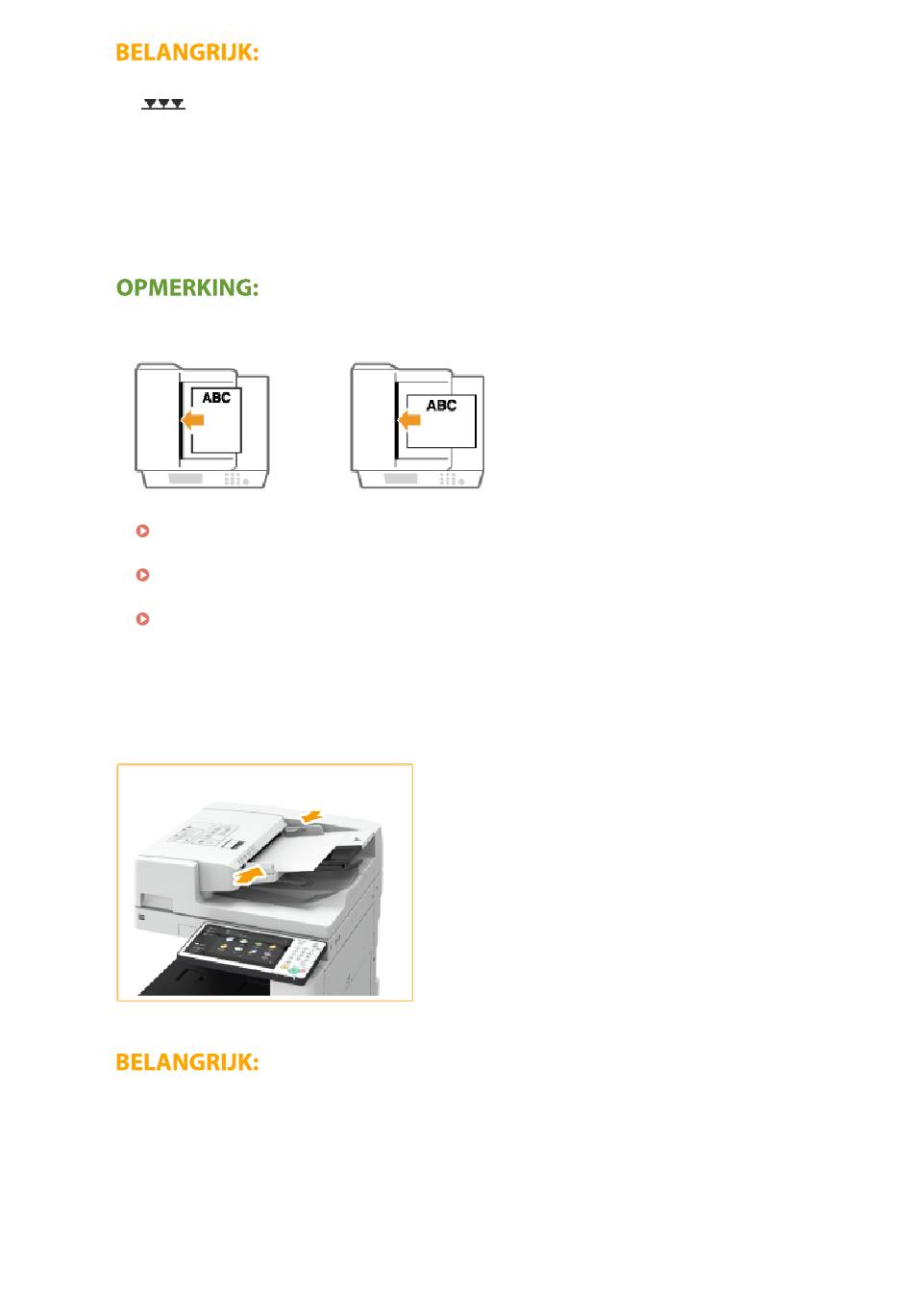 BELANGRIJK:

OPMERKING:

ABC

ABC

BELANGRIJK: