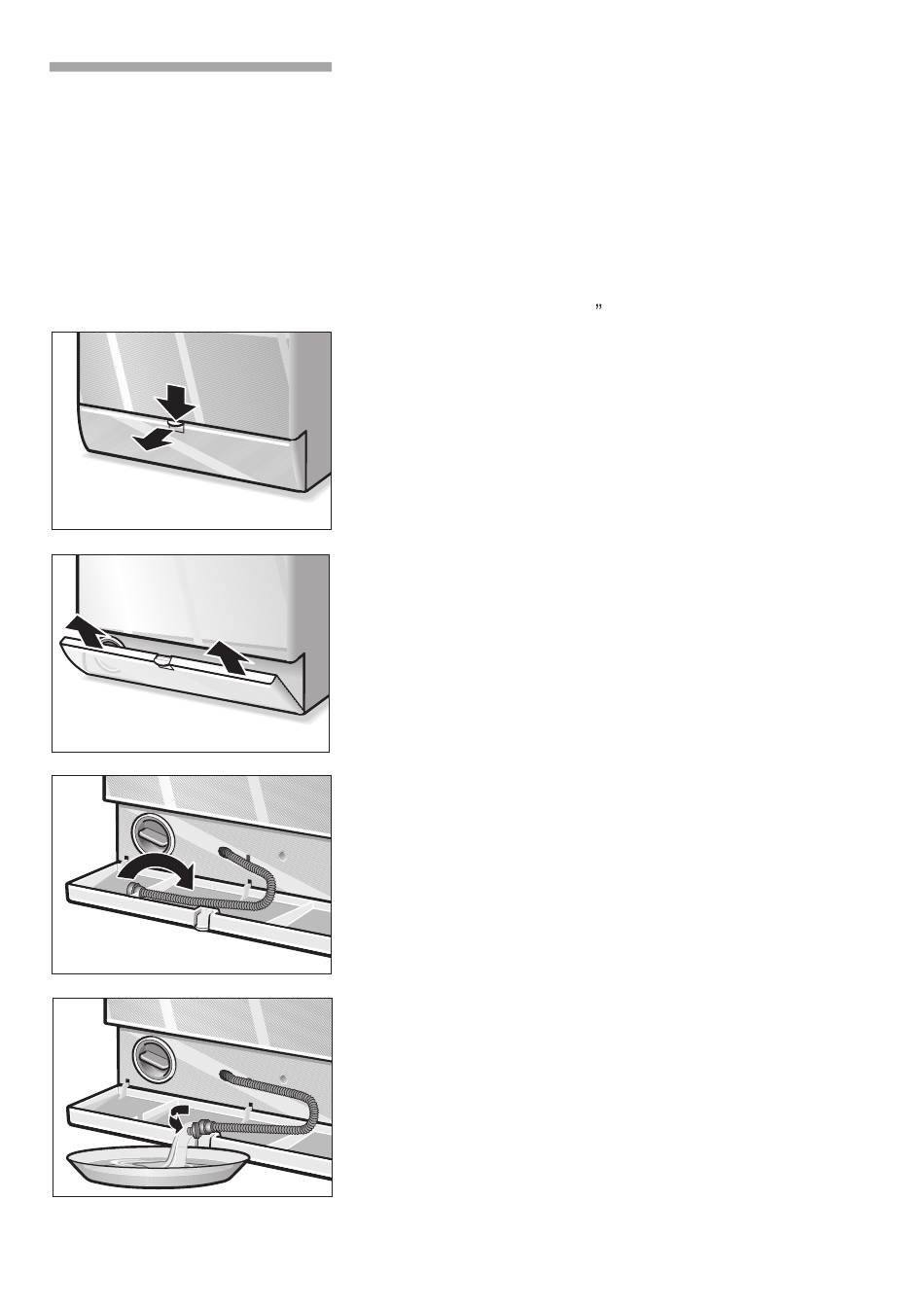 ”